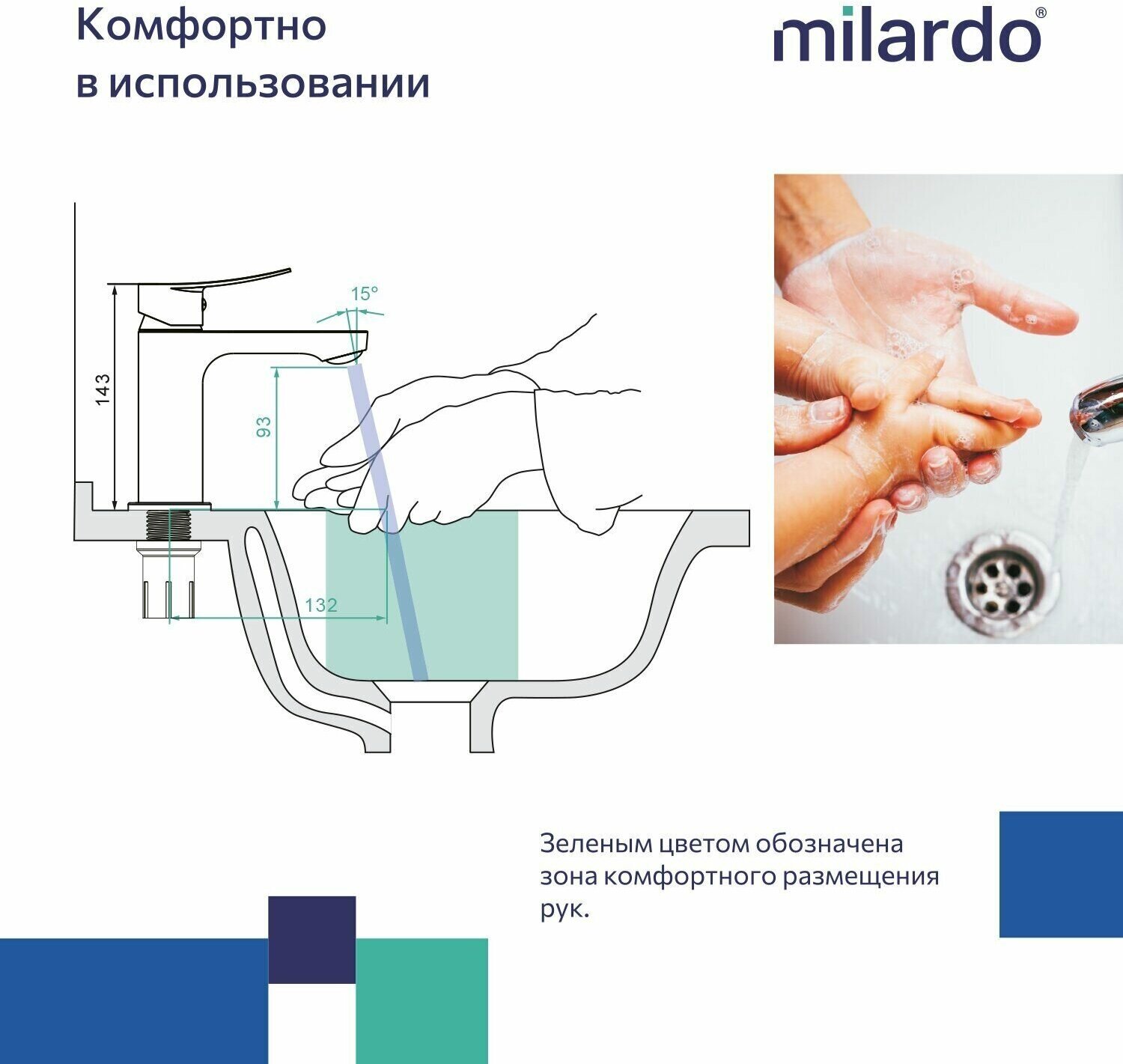 Комфортно в использовании

milardo®

15°

143

93

132

Зеленым цветом обозначена зона комфортного размещения рук.