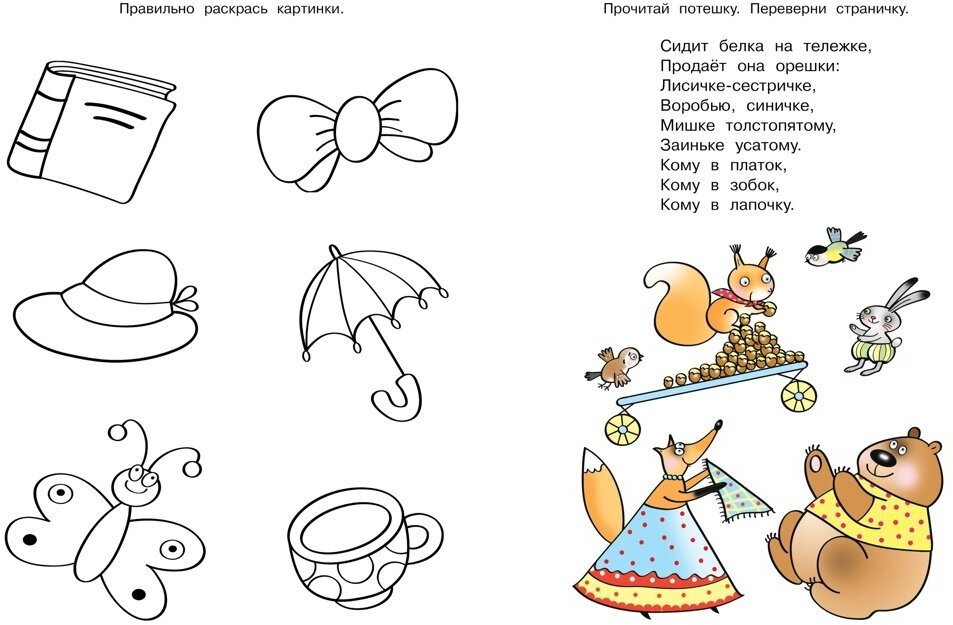 Правильно раскрась картинки.

Прочитай потешку. Переверни страничку.

Сидит белка на тележке,
Продаёт она орешки:
Лисичке-сестричке,
Воробью, синичке,
Мишке толстопятому,
Заиньке усатому.
Кому в платок,
Кому в зобок,
Кому в лапочку.