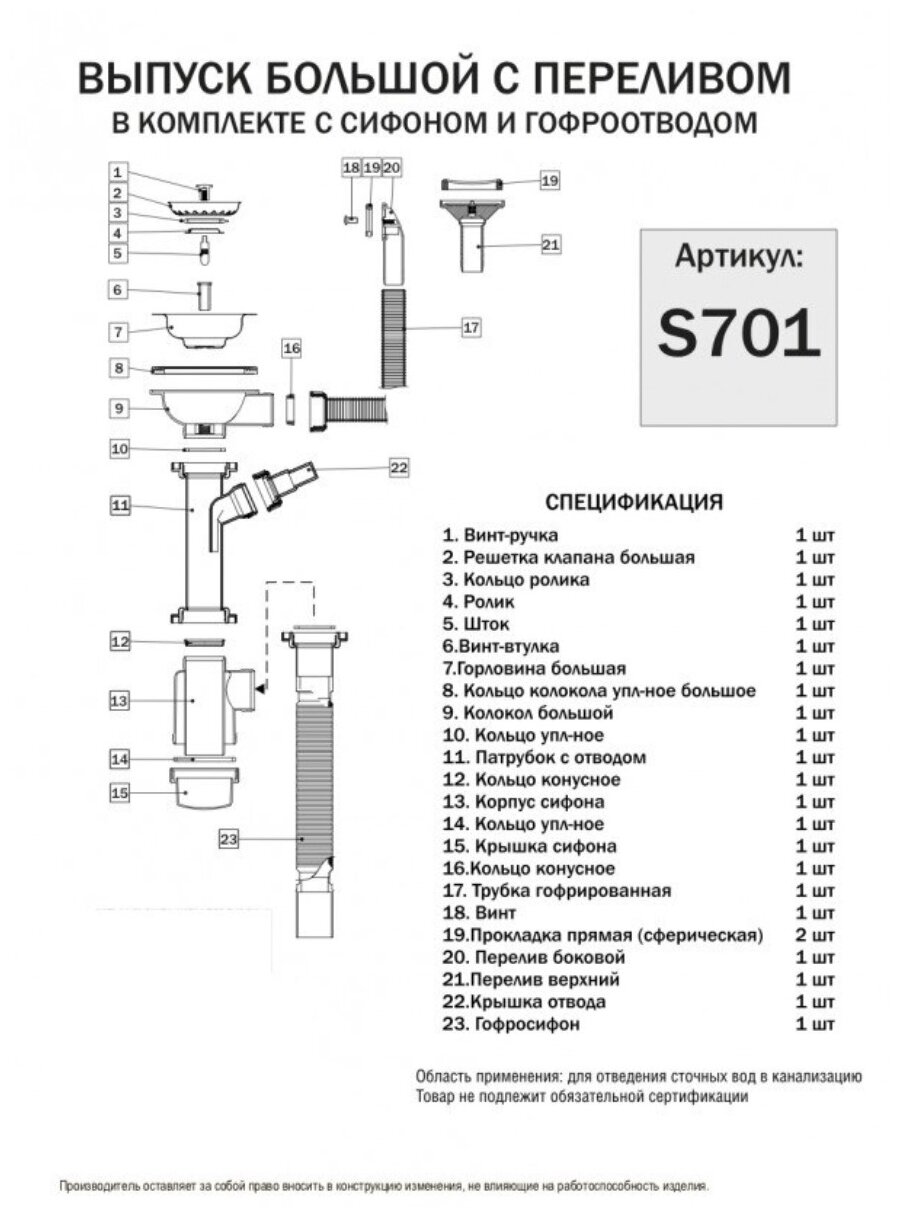 ВЫПУСК БОЛЬШОЙ С ПЕРЕЛИВОМ
В КОМПЛЕКТЕ С СИФОНОМ И ГОФРООТВОДОМ

1
2
3
4
5
6
7
8
9
10
11
12
13
14
15
16
17
18 19 20
19
21
22
23

Артикул:
S701

СПЕЦИФИКАЦИЯ

| | |
|---|---|
| 1. Винт-ручка | 1 шт |
| 2. Решетка клапана большая | 1 шт |
| 3. Кольцо ролика | 1 шт |
| 4. Ролик | 1 шт |
| 5. Шток | 1 шт |
| 6.Винт-втулка | 1 шт |
| 7.Горловина большая | 1 шт |
| 8. Кольцо колокола упл-ное большое | 1 шт |
| 9. Колокол большой | 1 шт |
| 10. Кольцо упл-ное | 1 шт |
| 11. Патрубок с отводом | 1 шт |
| 12. Кольцо конусное | 1 шт |
| 13. Корпус сифона | 1 шт |
| 14. Кольцо упл-ное | 1 шт |
| 15. Крышка сифона | 1 шт |
| 16.Кольцо конусное | 1 шт |
| 17. Трубка гофрированная | 1 шт |
| 18. Винт | 1 шт |
| 19.Прокладка прямая (сферическая) | 2 шт |
| 20. Перелив боковой | 1 шт |
| 21.Перелив верхний | 1 шт |
| 22.Крышка отвода | 1 шт |
| 23. Гофросифон | 1 шт |

Область применения: для отведения сточных вод в канализацию
Товар не подлежит обязательной сертификации

Производитель оставляет за собой право вносить в конструкцию изменения, не влияющие на работоспособность изделия.