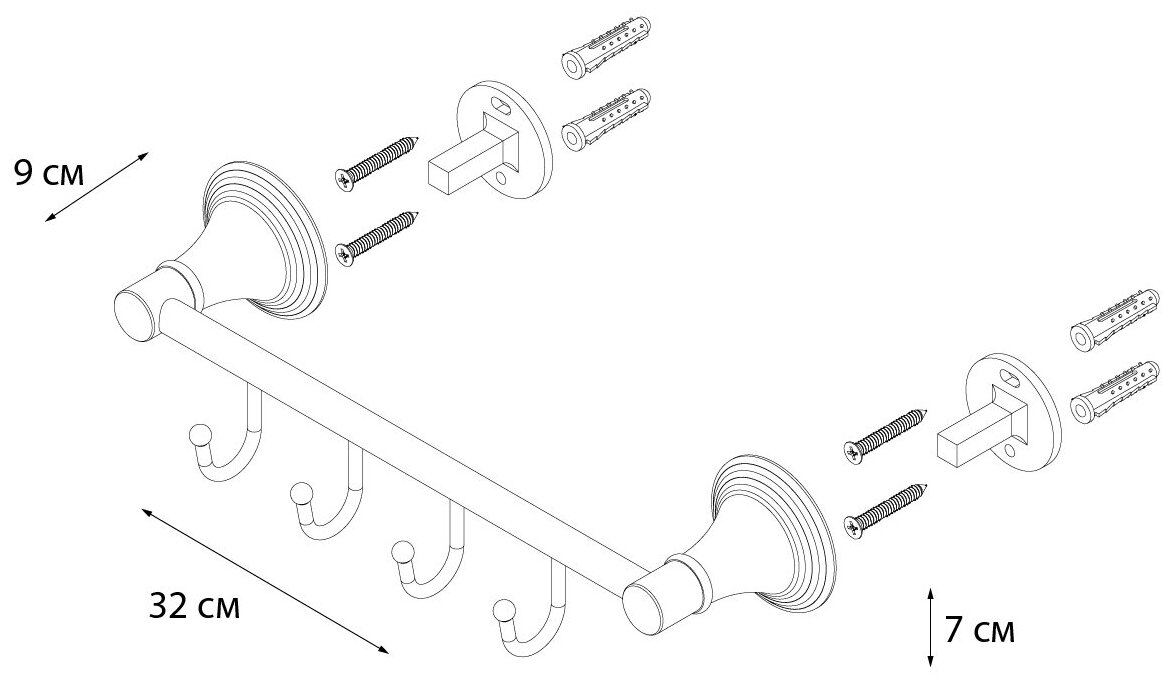 9 см

32 см

7 см