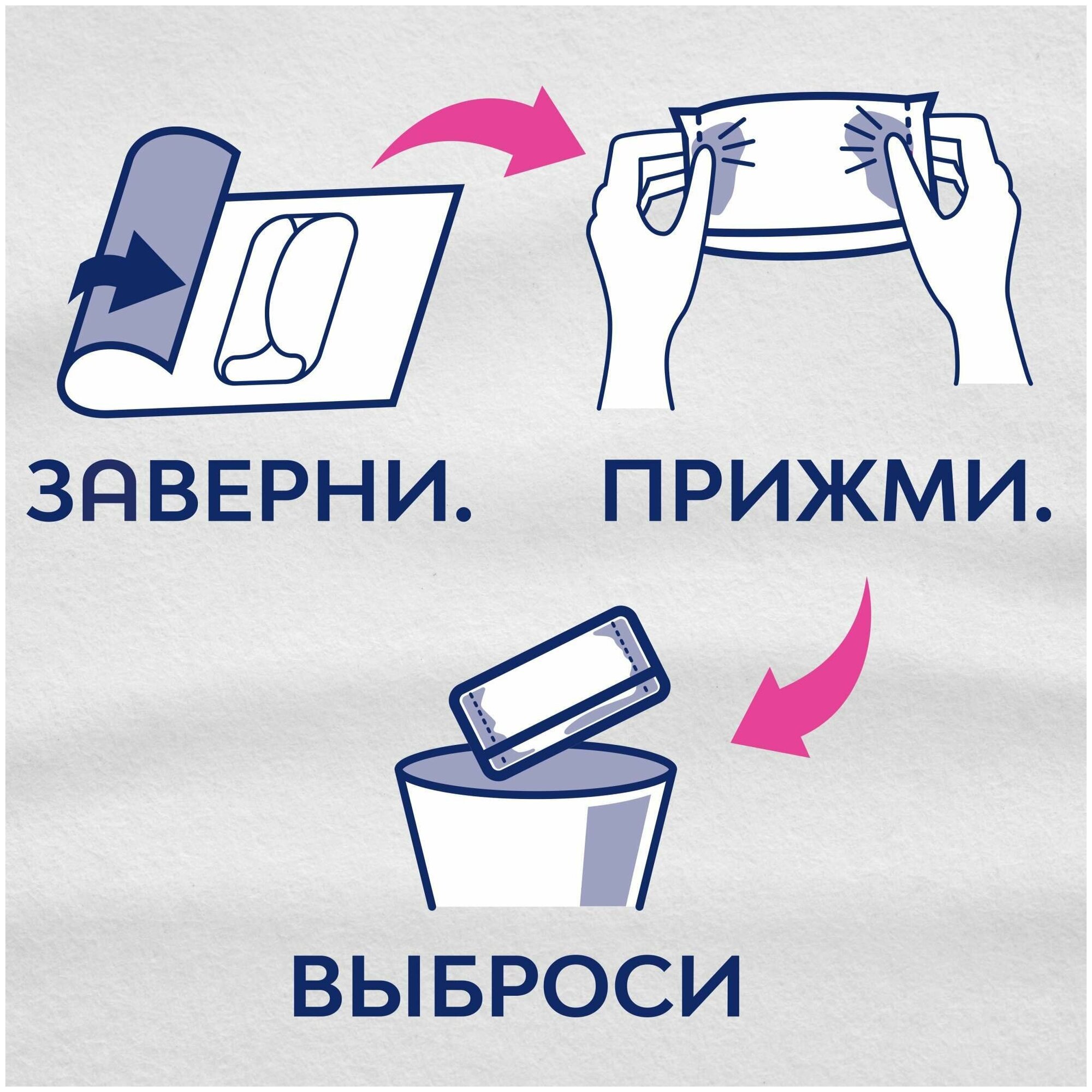 ЗАВЕРНИ.

ПРИЖМИ.

ВЫБРОСИ