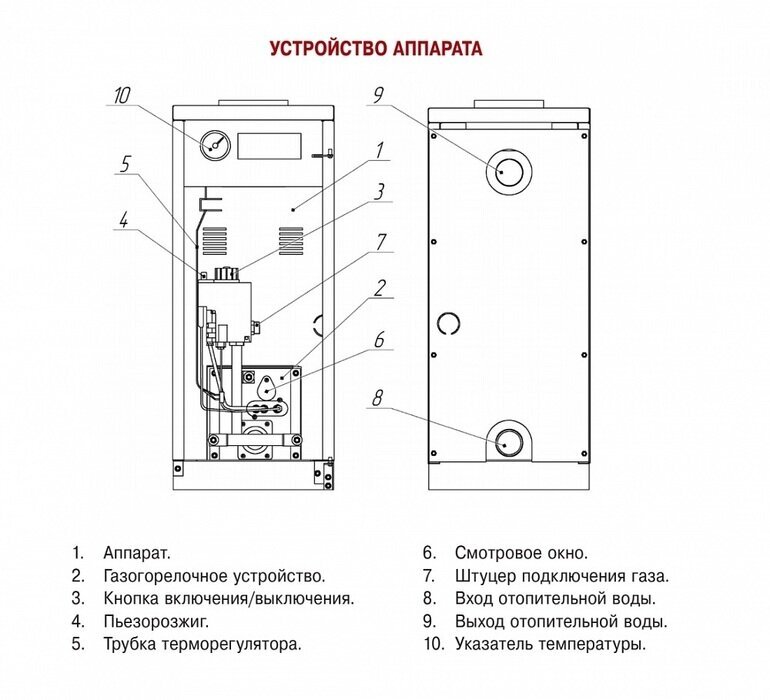 УСТРОЙСТВО АППАРАТА

10
5
4
1
3
7
2
6
9
8

1. Аппарат.
2. Газогорелочное устройство.
3. Кнопка включения/выключения.
4. Пьезорозжиг.
5. Трубка терморегулятора.

6. Смотровое окно.
7. Штуцер подключения газа.
8. Вход отопительной воды.
9. Выход отопительной воды.
10. Указатель температуры.