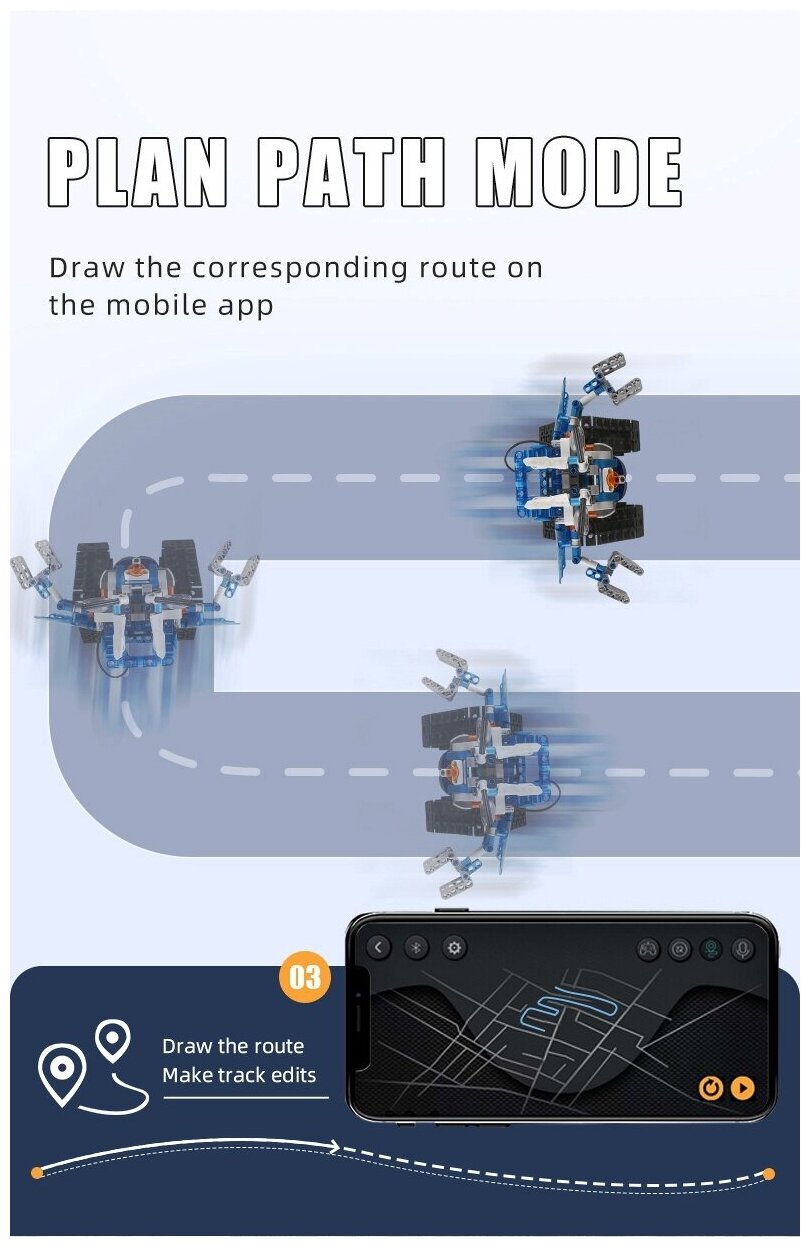 PLAN PATH MODE

Draw the corresponding route on the mobile app

03

Draw the route
Make track edits