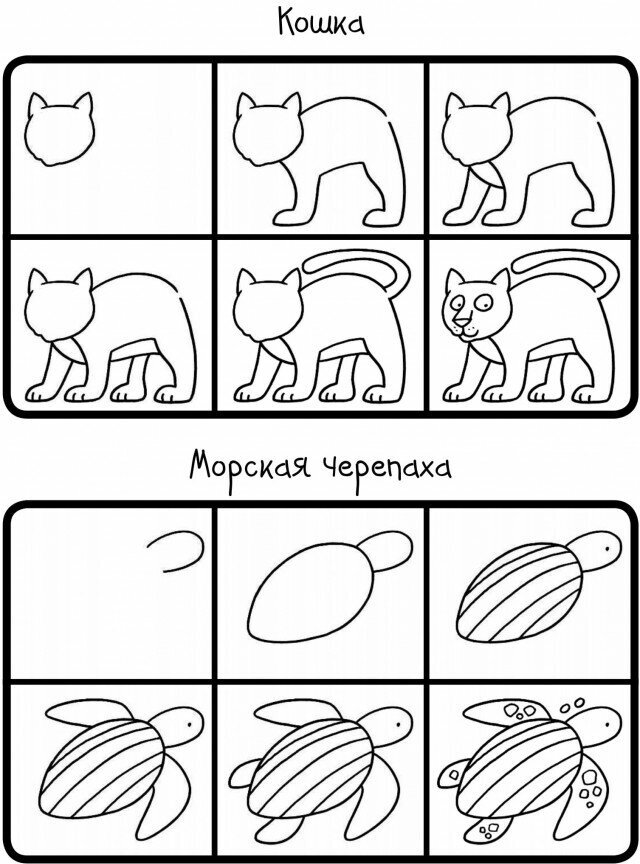 Кошка

Морская черепаха