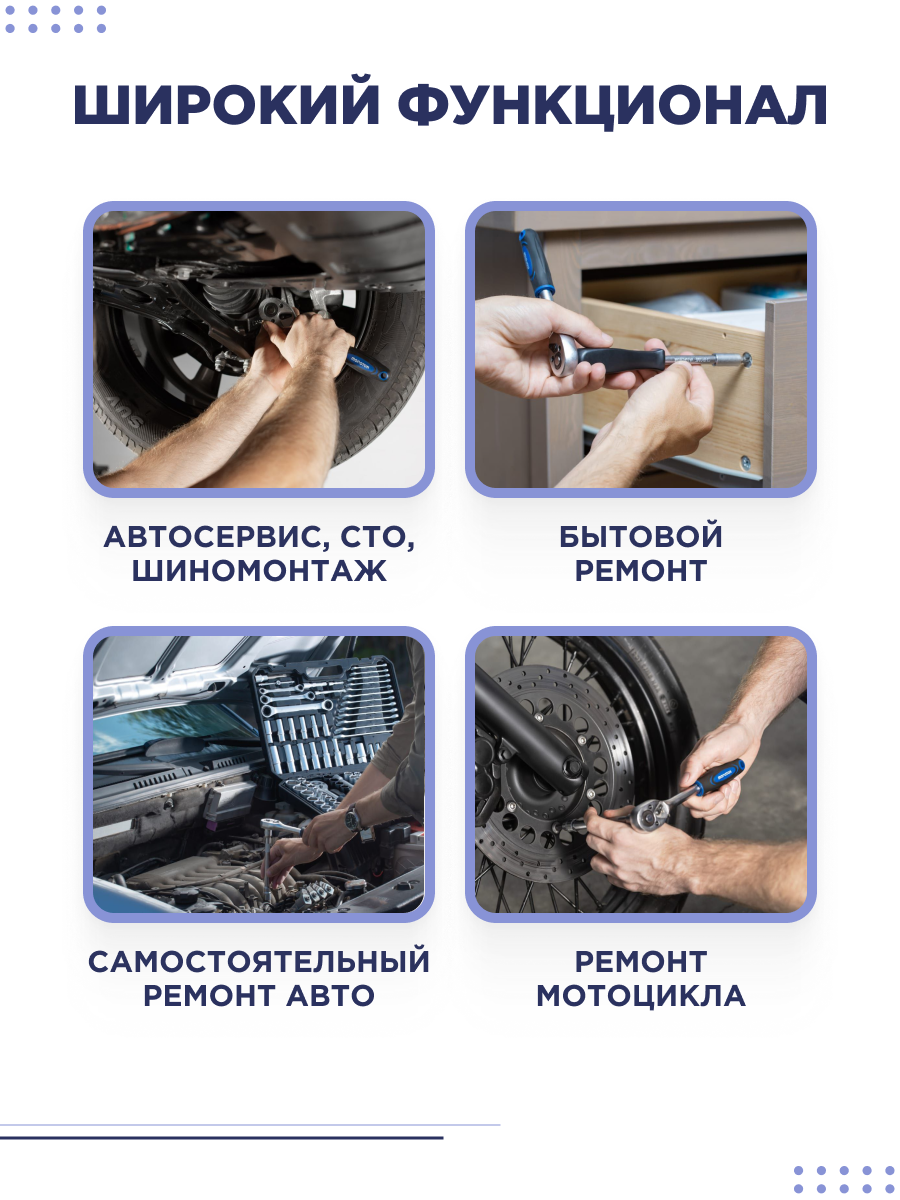 ШИРОКИЙ ФУНКЦИОНАЛ

АВТОСЕРВИС, СТО, ШИНОМОНТАЖ

БЫТОВОЙ РЕМОНТ

САМОСТОЯТЕЛЬНЫЙ РЕМОНТ АВТО

РЕМОНТ МОТОЦИКЛА