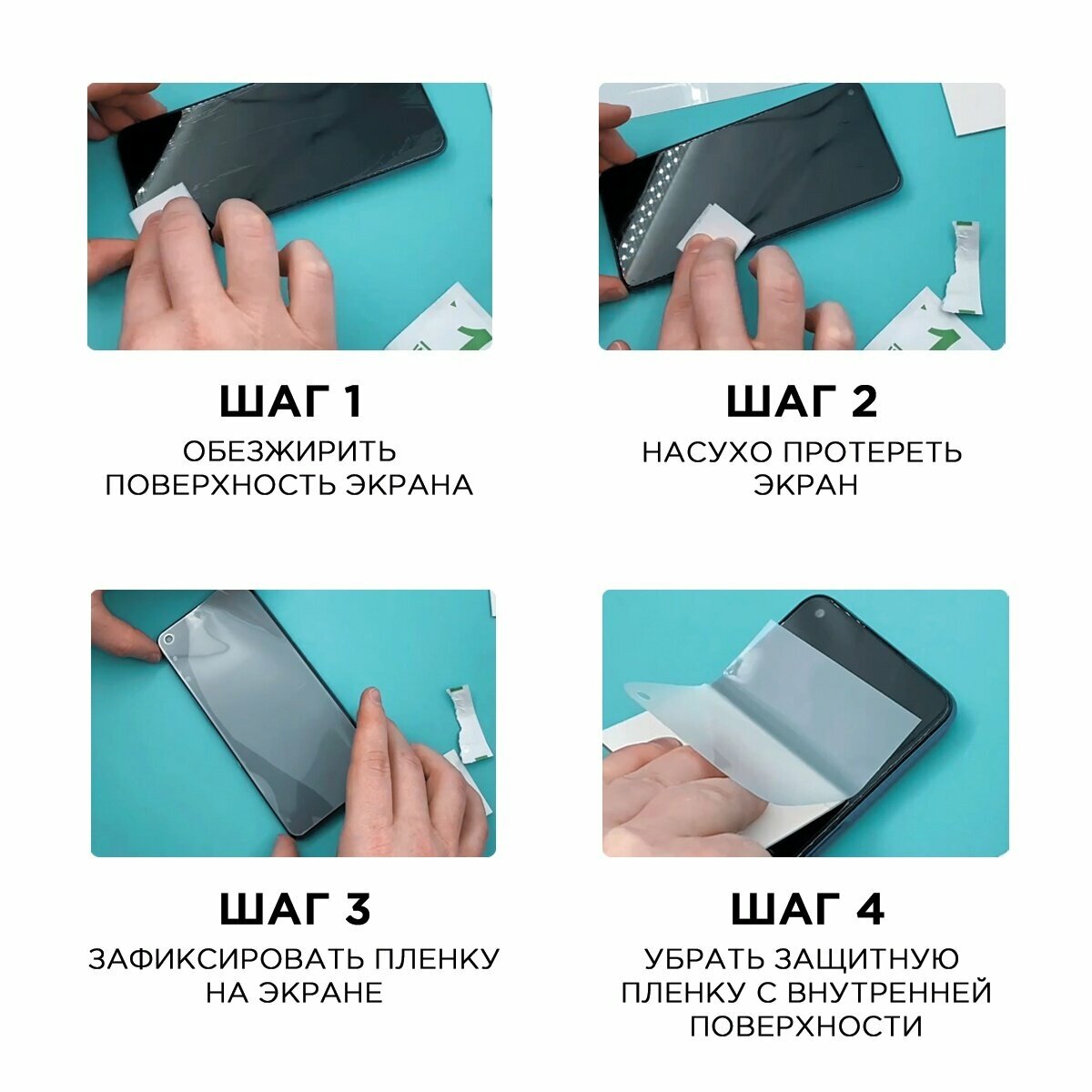 ШАГ 1
ОБЕЗЖИРИТЬ ПОВЕРХНОСТЬ ЭКРАНА

ШАГ 2
НАСУХО ПРОТЕРЕТЬ ЭКРАН

ШАГ 3
ЗАФИКСИРОВАТЬ ПЛЕНКУ НА ЭКРАНЕ

ШАГ 4
УБРАТЬ ЗАЩИТНУЮ ПЛЕНКУ С ВНУТРЕННЕЙ ПОВЕРХНОСТИ