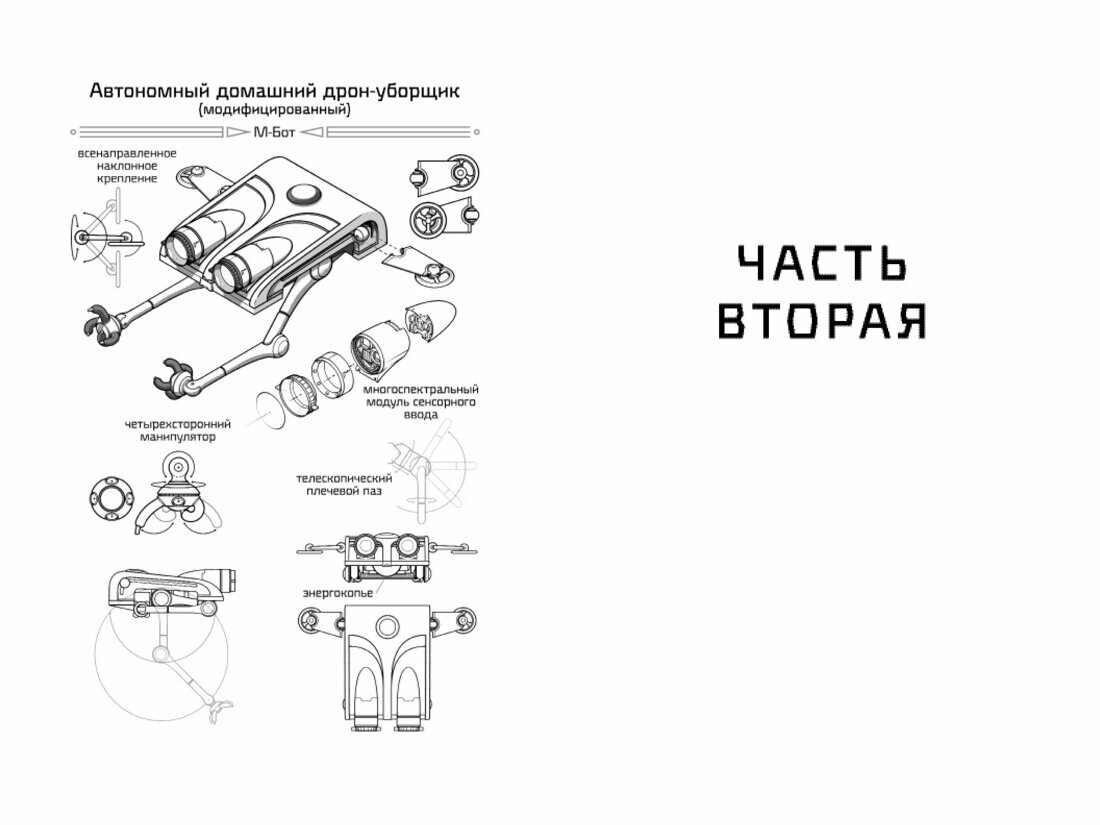 Автономный домашний дрон-уборщик
(модифицированный)

М-Бот

всенаправленное наклонное крепление

многоспектральный модуль сенсорного ввода

четырехсторонний манипулятор

телескопический плечевой паз

энергокопье

ЧАСТЬ
ВТОРАЯ