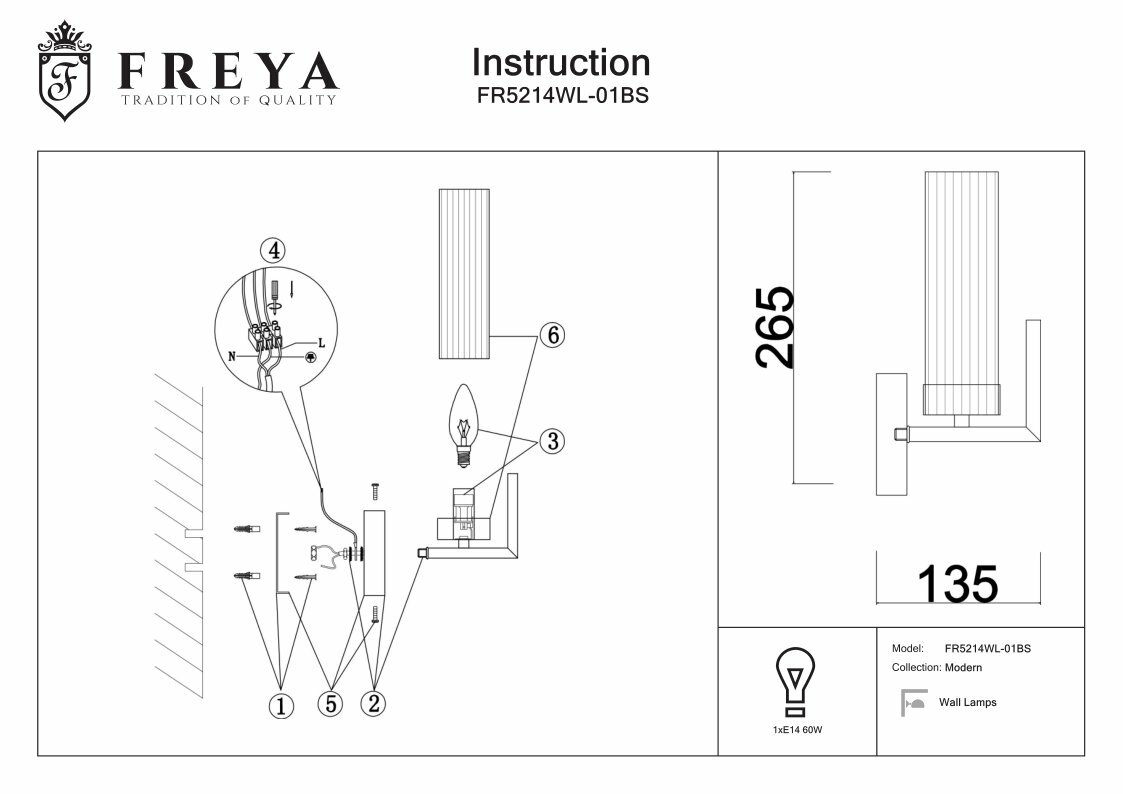 F
FREYA
TRADITION OF QUALITY

Instruction
FR5214WL-01BS

4
N
L
6
3
1
5
2

265
135

1xE14 60W

Model: FR5214WL-01BS
Collection: Modern

Wall Lamps