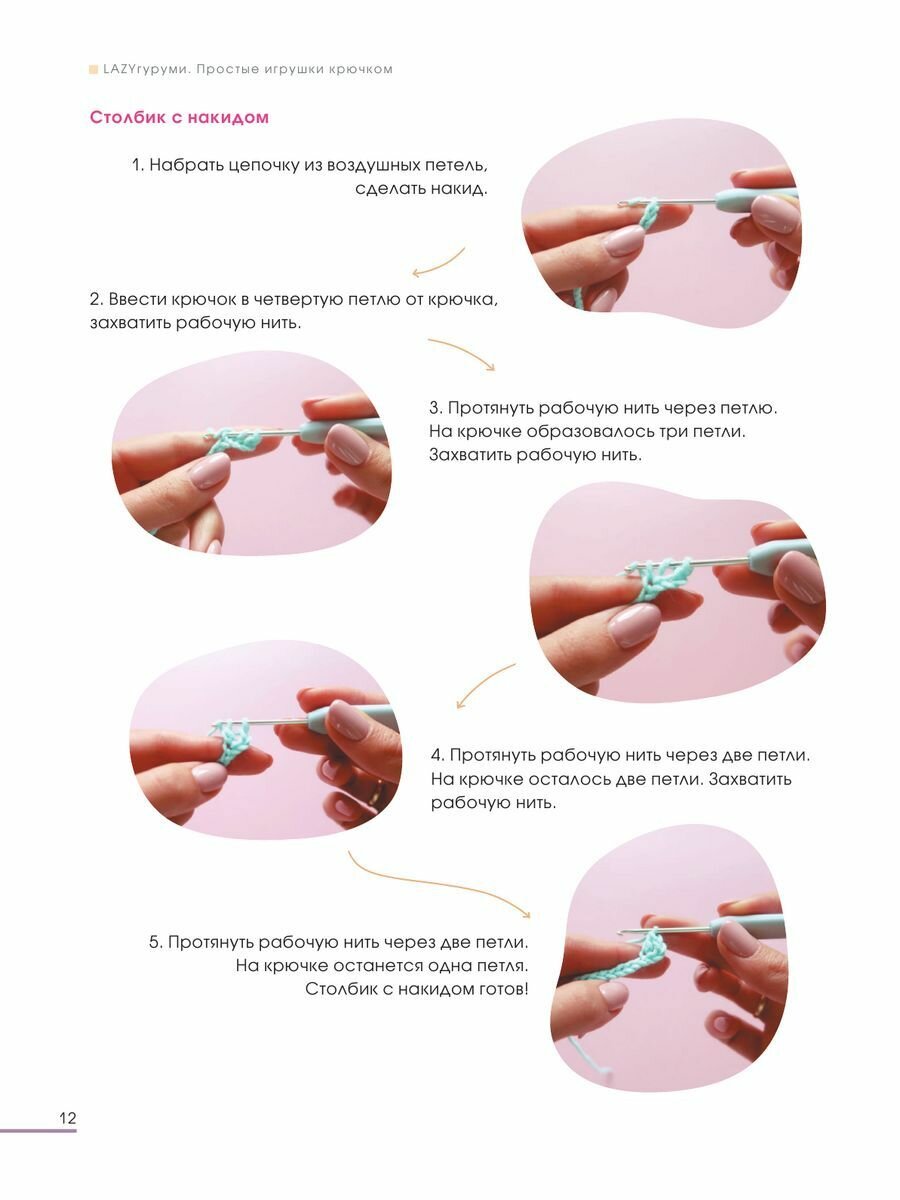 LAZYгуруми. Простые игрушки крючком

Столбик с накидом

1. Набрать цепочку из воздушных петель, сделать накид.

2. Ввести крючок в четвертую петлю от крючка, захватить рабочую нить.

3. Протянуть рабочую нить через петлю. На крючке образовалось три петли. Захватить рабочую нить.

4. Протянуть рабочую нить через две петли. На крючке осталось две петли. Захватить рабочую нить.

5. Протянуть рабочую нить через две петли. На крючке останется одна петля. Столбик с накидом готов!

12