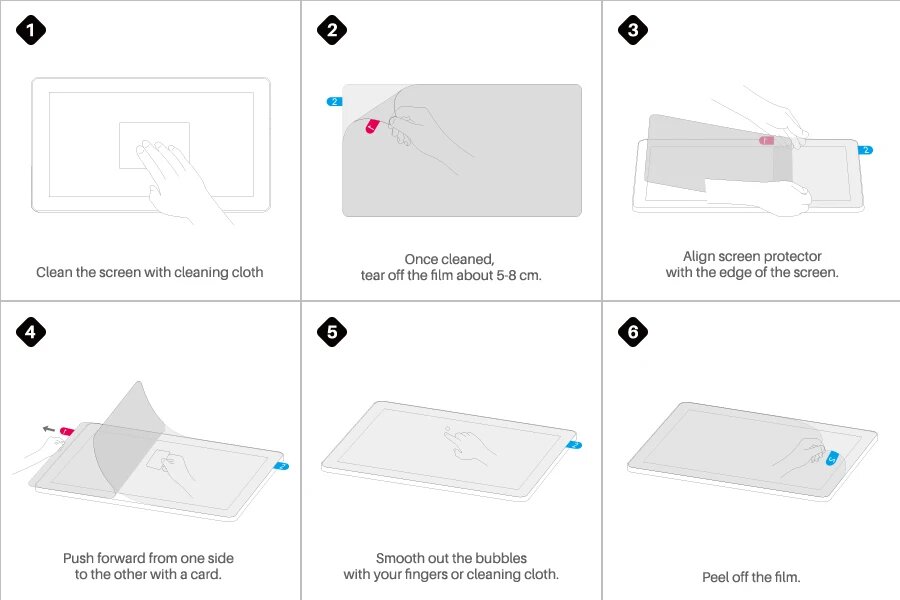 1

Clean the screen with cleaning cloth

2

2

1

Once cleaned,
tear off the film about 5-8 cm.

3

1

2

Align screen protector
with the edge of the screen.

4

1

2

Push forward from one side
to the other with a card.

5

2

Smooth out the bubbles
with your fingers or cleaning cloth.

6

2

Peel off the film.