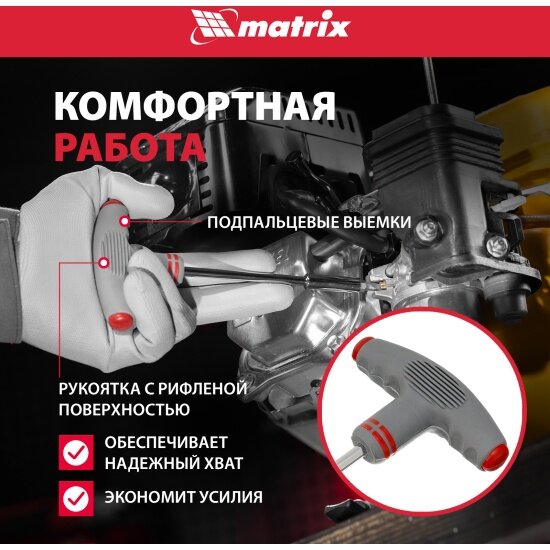 matrix

КОМФОРТНАЯ РАБОТА

ПОДПАЛЬЦЕВЫЕ ВЫЕМКИ

РУКОЯТКА С РИФЛЕНОЙ ПОВЕРХНОСТЬЮ

ОБЕСПЕЧИВАЕТ НАДЕЖНЫЙ ХВАТ

ЭКОНОМИТ УСИЛИЯ