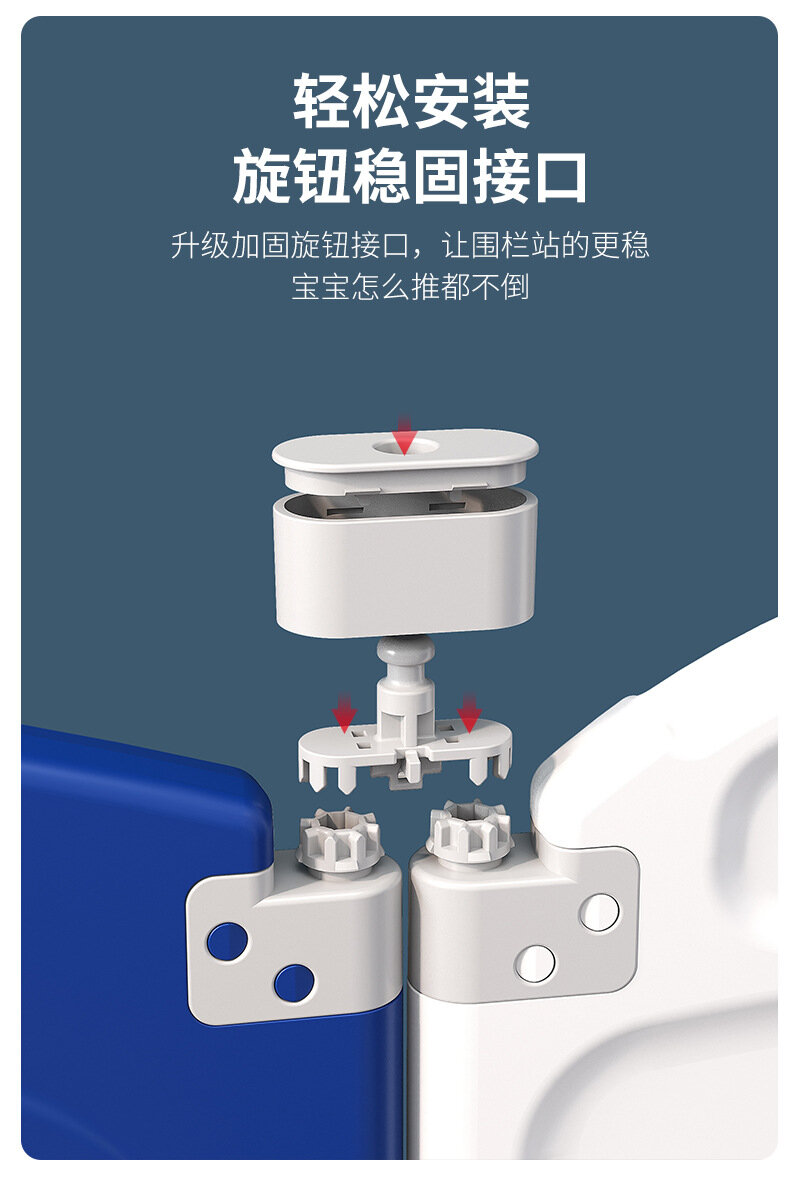 轻松安装
旋钮稳固接口

升级加固旋钮接口，让围栏站的更稳
宝宝怎么推都不倒