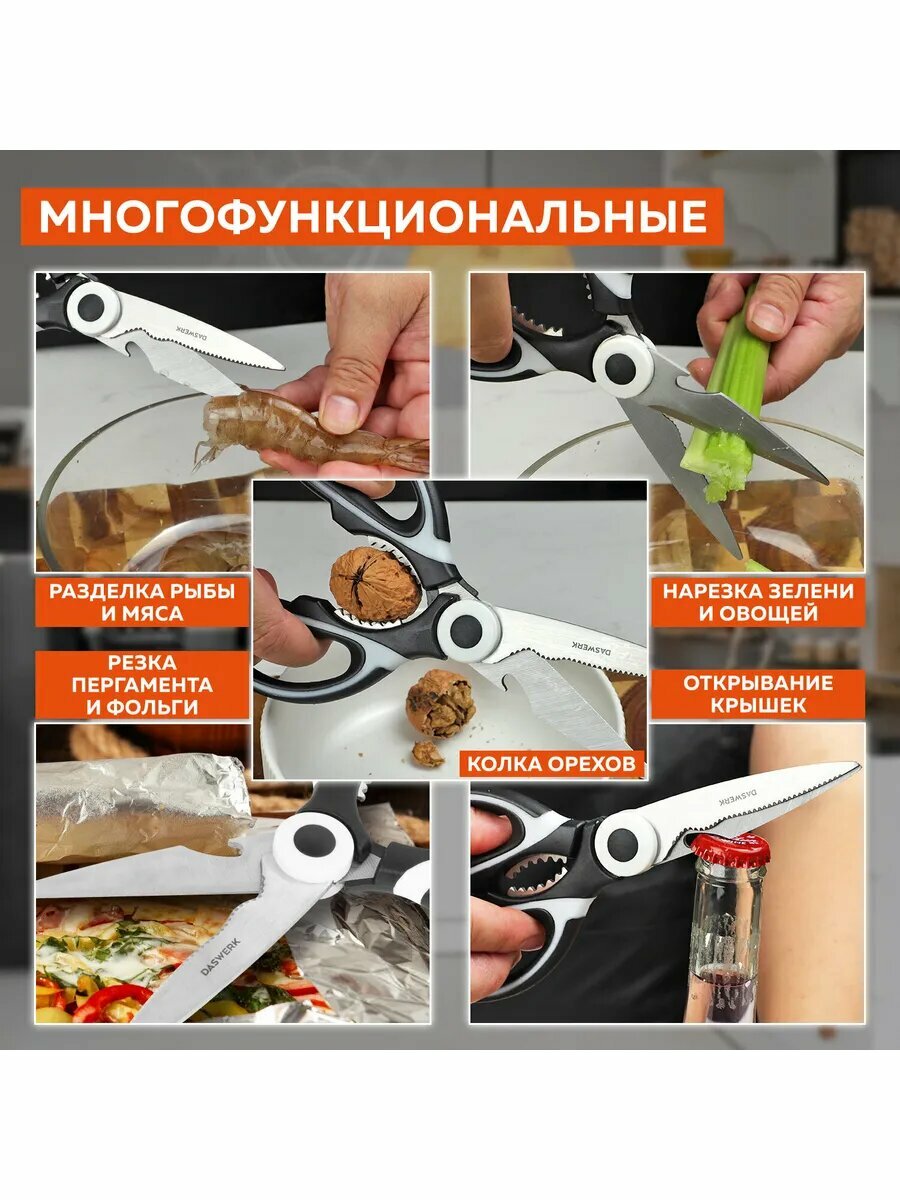 МНОГОФУНКЦИОНАЛЬНЫЕ

DASWERK

РАЗДЕЛКА РЫБЫ И МЯСА

НАРЕЗКА ЗЕЛЕНИ И ОВОЩЕЙ

DASWERK

РЕЗКА ПЕРГАМЕНТА И ФОЛЬГИ

ОТКРЫВАНИЕ КРЫШЕК

КОЛКА ОРЕХОВ

DASWERK

DASWERK