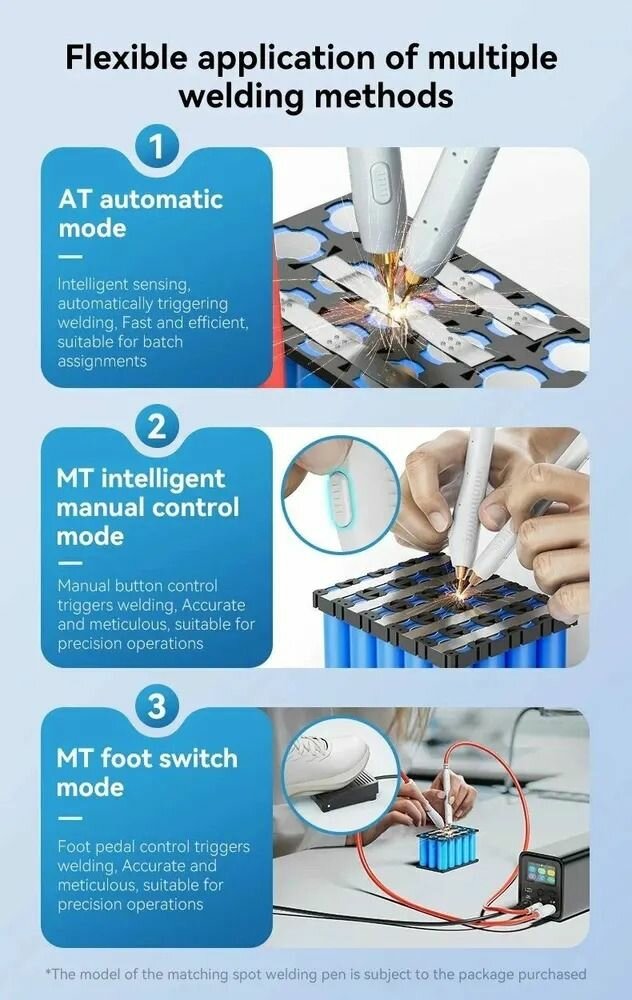 Flexible application of multiple welding methods

1

AT automatic mode

Intelligent sensing, automatically triggering welding, Fast and efficient, suitable for batch assignments

2

MT intelligent manual control mode

Manual button control triggers welding, Accurate and meticulous, suitable for precision operations

3

MT foot switch mode

Foot pedal control triggers welding, Accurate and meticulous, suitable for precision operations

*The model of the matching spot welding pen is subject to the package purchased