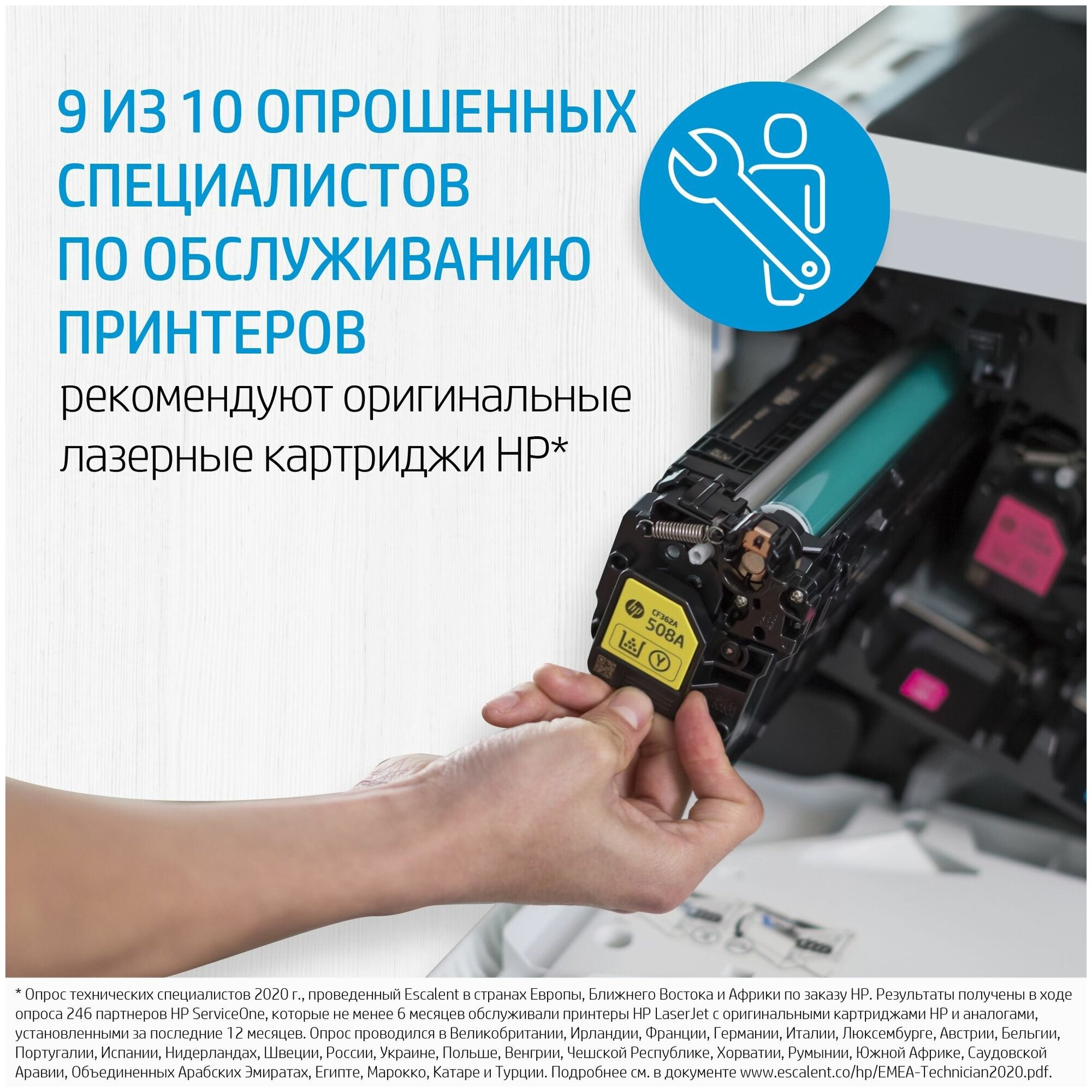 9 ИЗ 10 ОПРОШЕННЫХ СПЕЦИАЛИСТОВ ПО ОБСЛУЖИВАНИЮ ПРИНТЕРОВ

рекомендуют оригинальные лазерные картриджи HP*

hp
CF362A
508A
Y

* Опрос технических специалистов 2020 г., проведенный Escalent в странах Европы, Ближнего Востока и Африки по заказу HP. Результаты получены в ходе опроса 246 партнеров HP ServiceOne, которые не менее 6 месяцев обслуживали принтеры HP LaserJet с оригинальными картриджами HP и аналогами, установленными за последние 12 месяцев. Опрос проводился в Великобритании, Ирландии, Франции, Германии, Италии, Люксембурге, Австрии, Бельгии, Португалии, Испании, Нидерландах, Швеции, России, Украине, Польше, Венгрии, Чешской Республике, Хорватии, Румынии, Южной Африке, Саудовской Аравии, Объединенных Арабских Эмиратах, Египте, Марокко, Катаре и Турции. Подробнее см. в документе www.escalent.co/hp/EMEA-Technician2020.pdf.