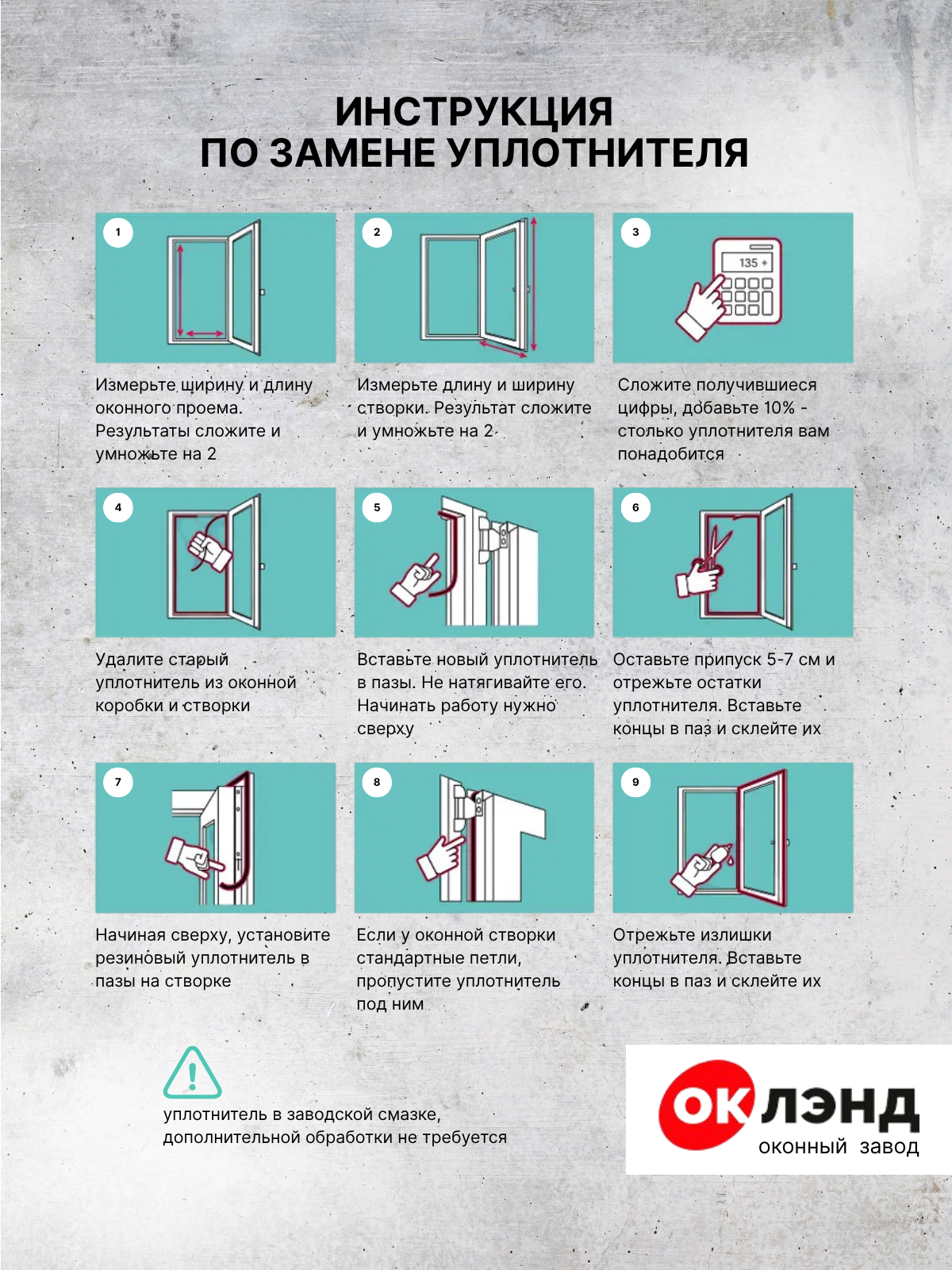 ИНСТРУКЦИЯ
ПО ЗАМЕНЕ УПЛОТНИТЕЛЯ

1

Измерьте ширину и длину оконного проема. Результаты сложите и умножьте на 2

2

Измерьте длину и ширину створки. Результат сложите и умножьте на 2

3

135 +

Сложите получившиеся цифры, добавьте 10% - столько уплотнителя вам понадобится

4

Удалите старый уплотнитель из оконной коробки и створки

5

Вставьте новый уплотнитель в пазы. Не натягивайте его. Начинать работу нужно сверху

6

Оставьте припуск 5-7 см и отрежьте остатки уплотнителя. Вставьте концы в паз и склейте их

7

Начиная сверху, установите резиновый уплотнитель в пазы на створке

8

Если у оконной створки стандартные петли, пропустите уплотнитель под ним

9

Отрежьте излишки уплотнителя. Вставьте концы в паз и склейте их

уплотнитель в заводской смазке, дополнительной обработки не требуется

ОК ЛЭНД
оконный завод