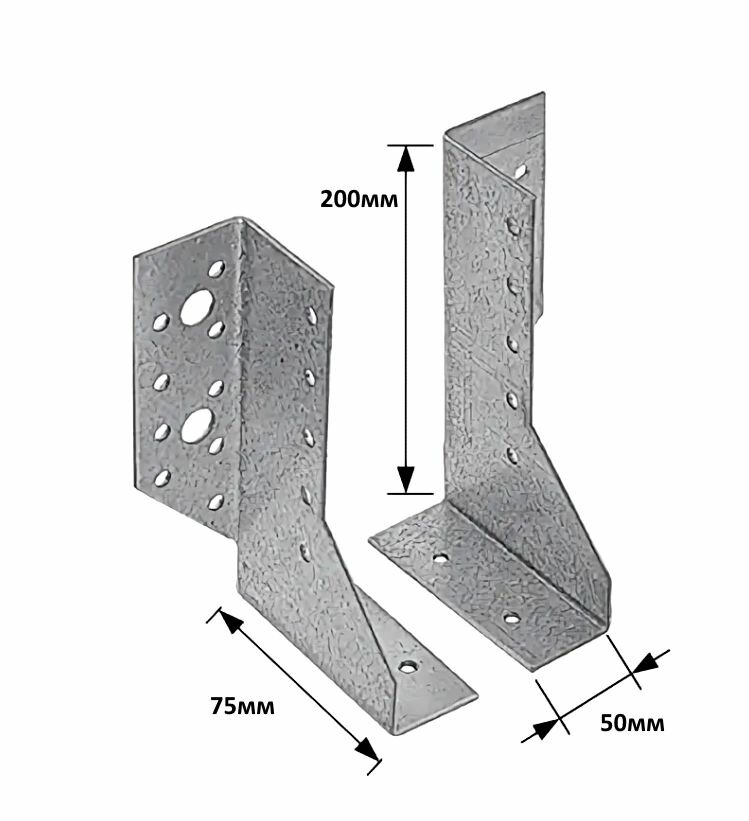 200мм

75мм

50мм