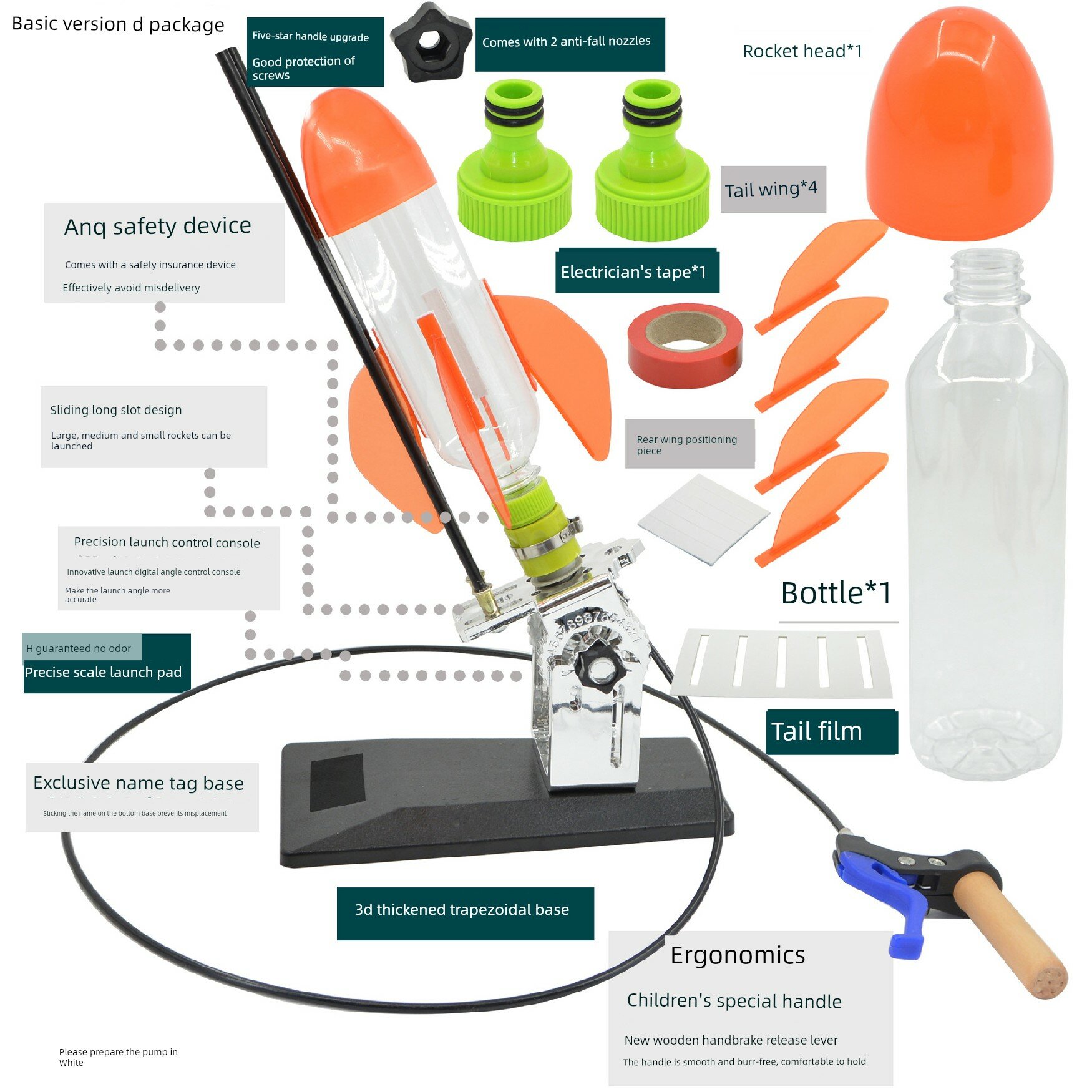 Basic version d package

Five-star handle upgrade

Good protection of screws

Comes with 2 anti-fall nozzles

Rocket head*1

Tail wing*4

Anq safety device

Comes with a safety insurance device

Effectively avoid misdelivery

Electrician's tape*1

Sliding long slot design

Large, medium and small rockets can be launched

Rear wing positioning piece

Precision launch control console

Innovative launch digital angle control console

Make the launch angle more accurate

Bottle*1

H guaranteed no odor

Precise scale launch pad

Tail film

Exclusive name tag base

Sticking the name on the bottom base prevents misplacement

3d thickened trapezoidal base

Ergonomics

Children's special handle

New wooden handbrake release lever

The handle is smooth and burr-free, comfortable to hold

Please prepare the pump in White