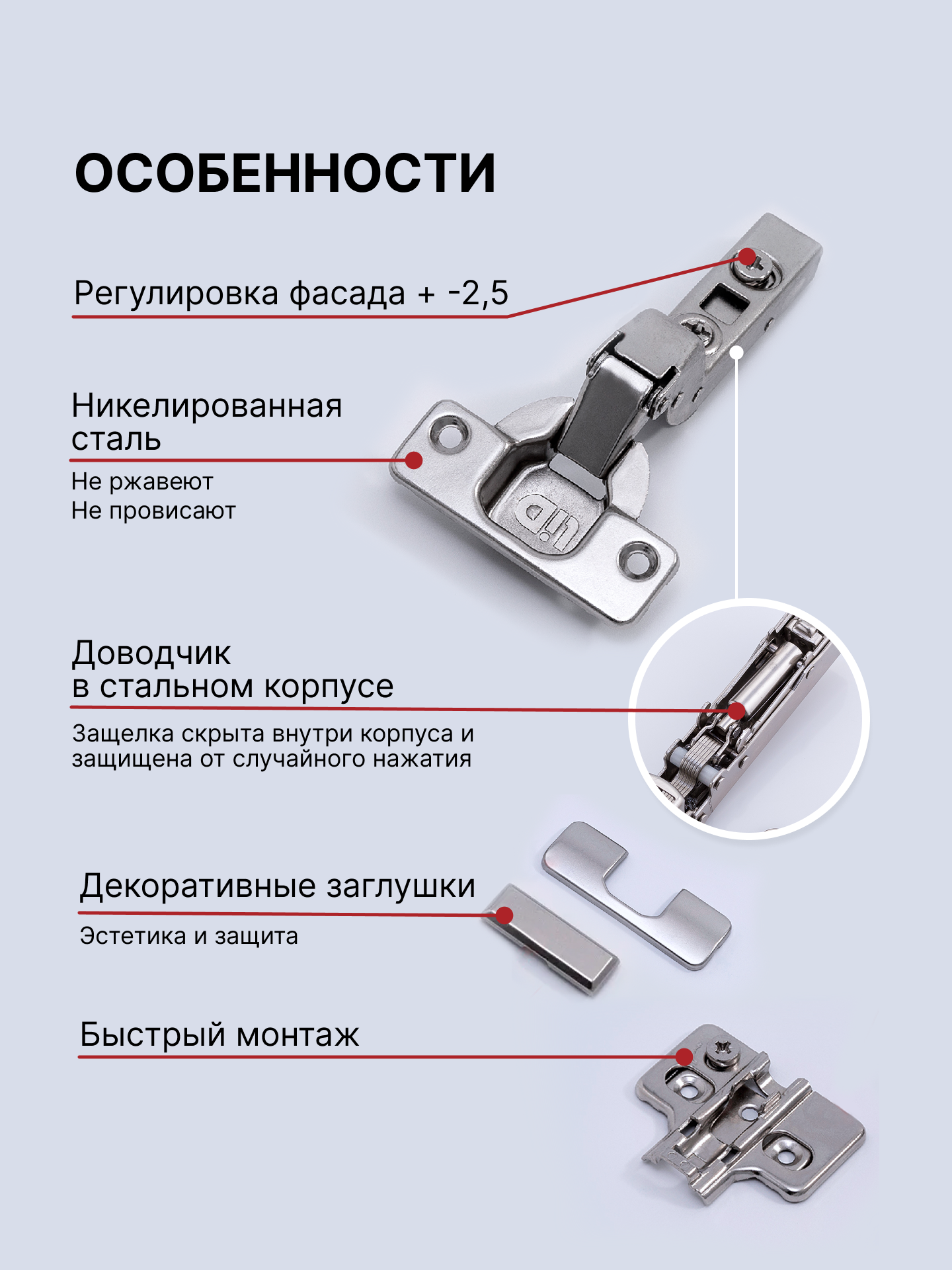 ОСОБЕННОСТИ

Регулировка фасада + -2,5

Никелированная сталь

Не ржавеют
Не провисают

Доводчик в стальном корпусе

Защелка скрыта внутри корпуса и защищена от случайного нажатия

Декоративные заглушки

Эстетика и защита

Быстрый монтаж