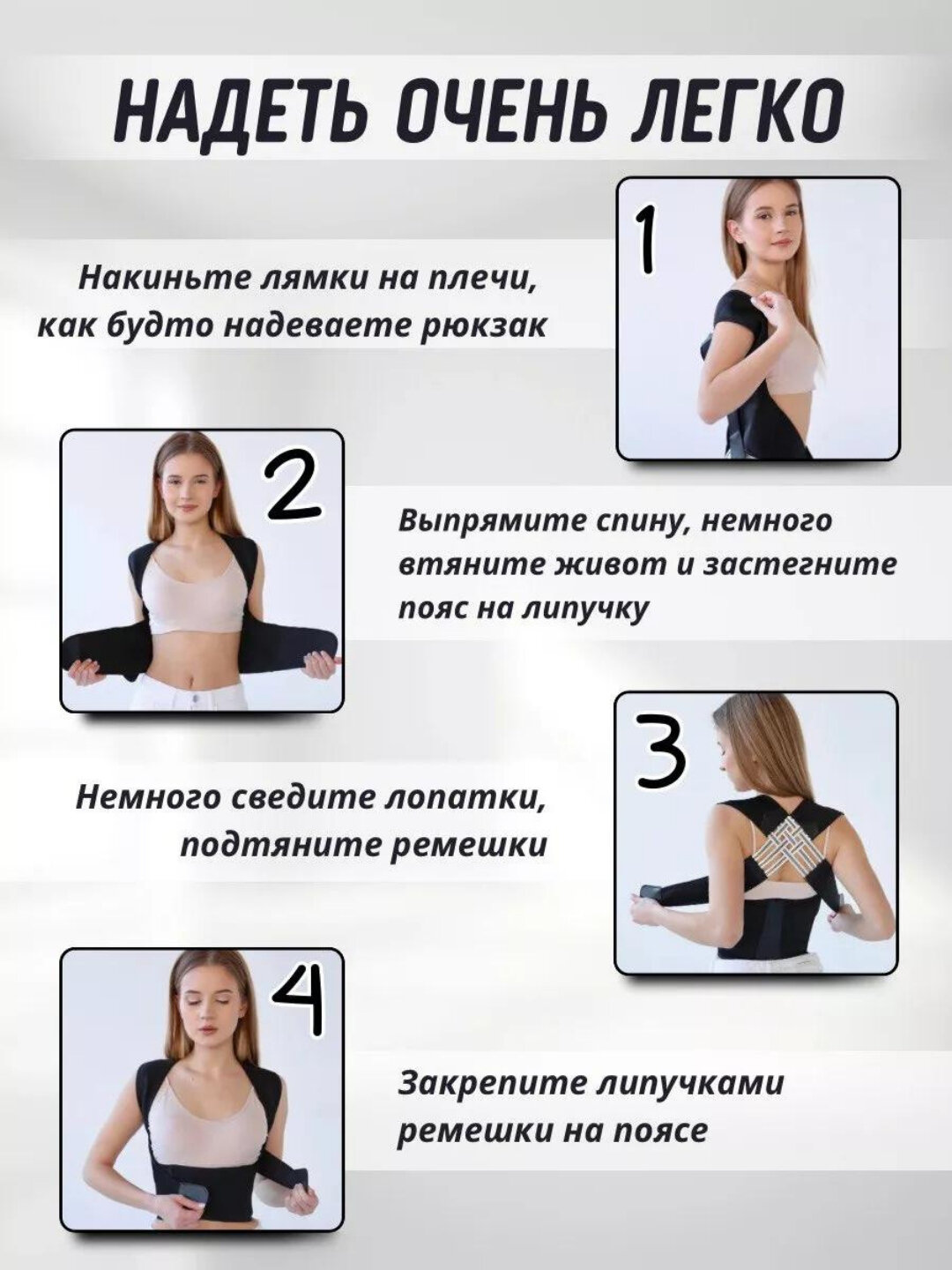 НАДЕТЬ ОЧЕНЬ ЛЕГКО

1

Накиньте лямки на плечи, как будто надеваете рюкзак

2

Выпрямите спину, немного втяните живот и застегните пояс на липучку

3

Немного сведите лопатки, подтяните ремешки

4

Закрепите липучками ремешки на поясе