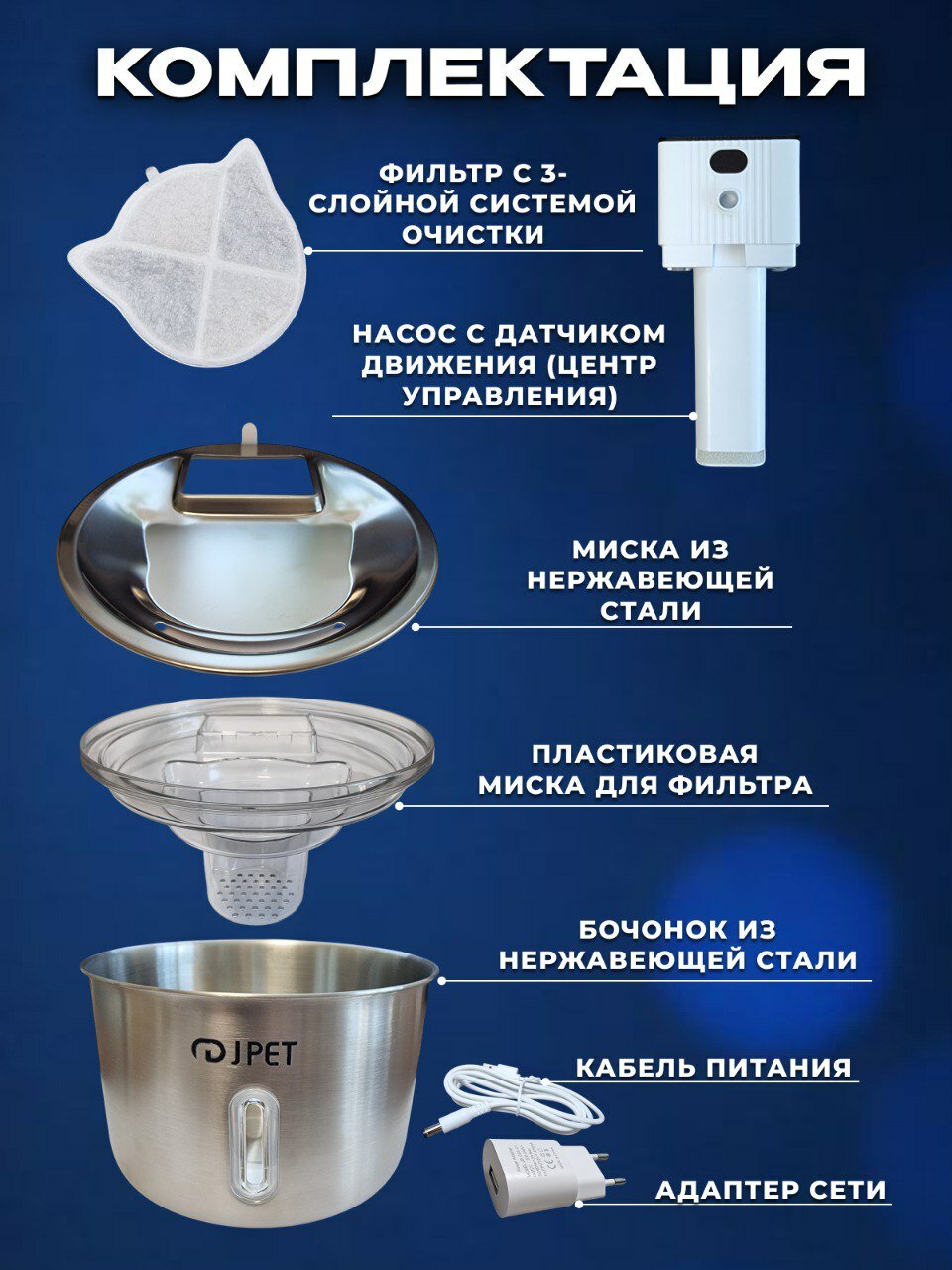 КОМПЛЕКТАЦИЯ

ФИЛЬТР С 3-СЛОЙНОЙ СИСТЕМОЙ ОЧИСТКИ

НАСОС С ДАТЧИКОМ ДВИЖЕНИЯ (ЦЕНТР УПРАВЛЕНИЯ)

МИСКА ИЗ НЕРЖАВЕЮЩЕЙ СТАЛИ

ПЛАСТИКОВАЯ МИСКА ДЛЯ ФИЛЬТРА

БОЧОНОК ИЗ НЕРЖАВЕЮЩЕЙ СТАЛИ

JPET

КАБЕЛЬ ПИТАНИЯ

АДАПТЕР СЕТИ