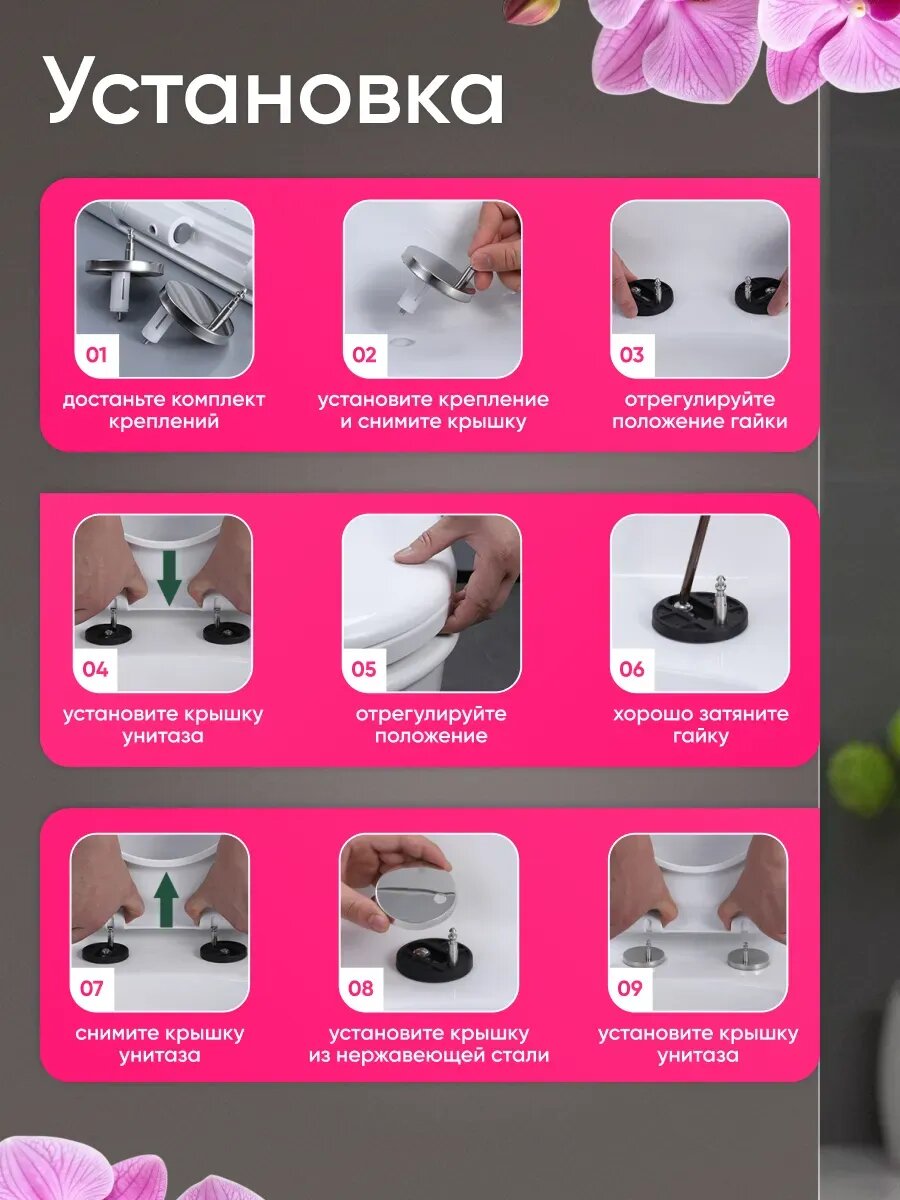 Установка

01
достаньте комплект креплений

02
установите крепление и снимите крышку

03
отрегулируйте положение гайки

04
установите крышку унитаза

05
отрегулируйте положение

06
хорошо затяните гайку

07
снимите крышку унитаза

08
установите крышку из нержавеющей стали

09
установите крышку унитаза