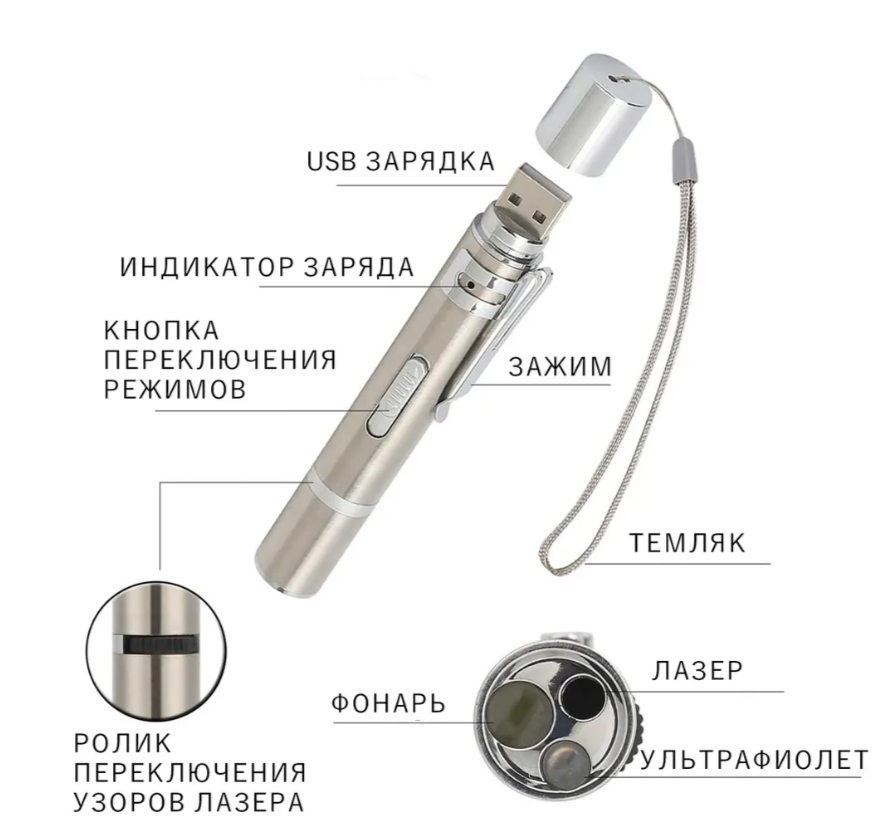 USB ЗАРЯДКА

ИНДИКАТОР ЗАРЯДА

КНОПКА ПЕРЕКЛЮЧЕНИЯ РЕЖИМОВ

ЗАЖИМ

ТЕМЛЯК

ЛАЗЕР

ФОНАРЬ

УЛЬТРАФИОЛЕТ

РОЛИК ПЕРЕКЛЮЧЕНИЯ УЗОРОВ ЛАЗЕРА