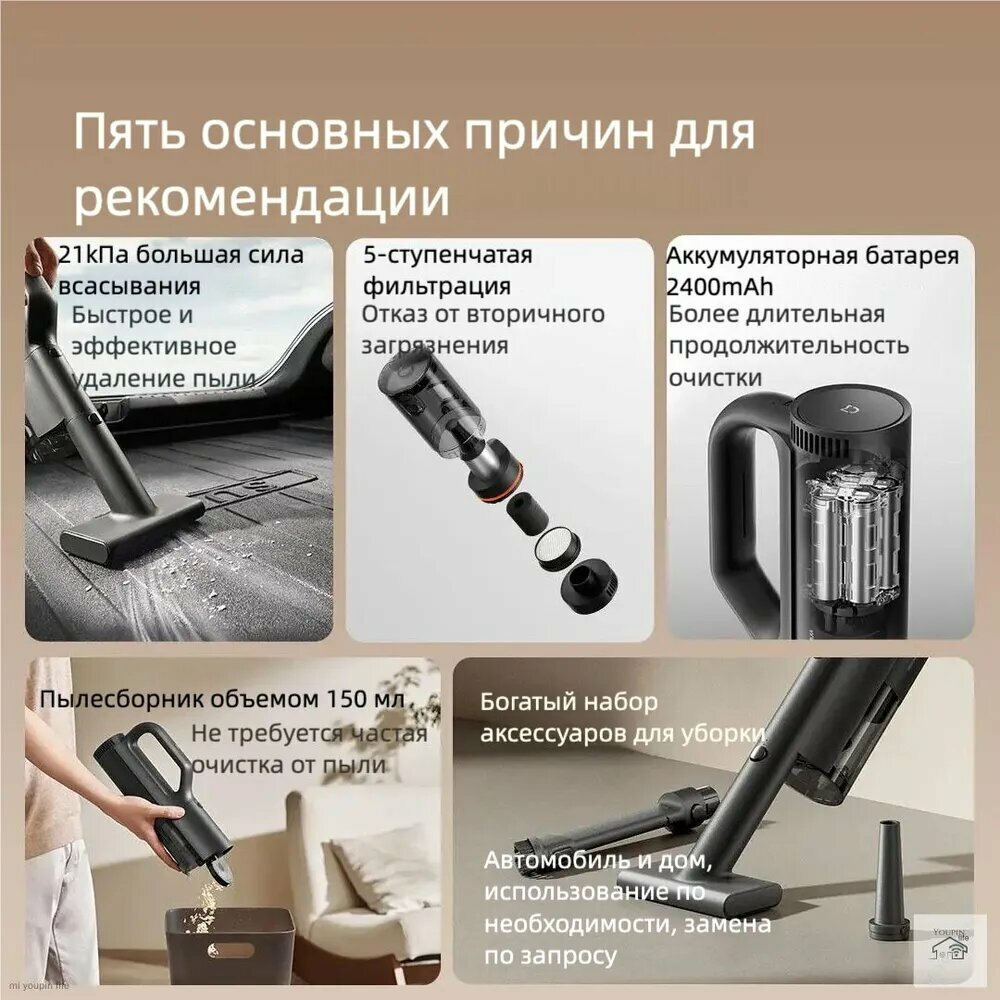 Пять основных причин для рекомендации

21kПа большая сила всасывания
Быстрое и эффективное удаление пыли

5-ступенчатая фильтрация
Отказ от вторичного загрязнения

Аккумуляторная батарея 2400mAh
Более длительная продолжительность очистки

Пылесборник объемом 150 мл
Не требуется частая очистка от пыли

Богатый набор аксессуаров для уборки

Автомобиль и дом, использование по необходимости, замена по запросу

YOUPIN life

mi youpin life