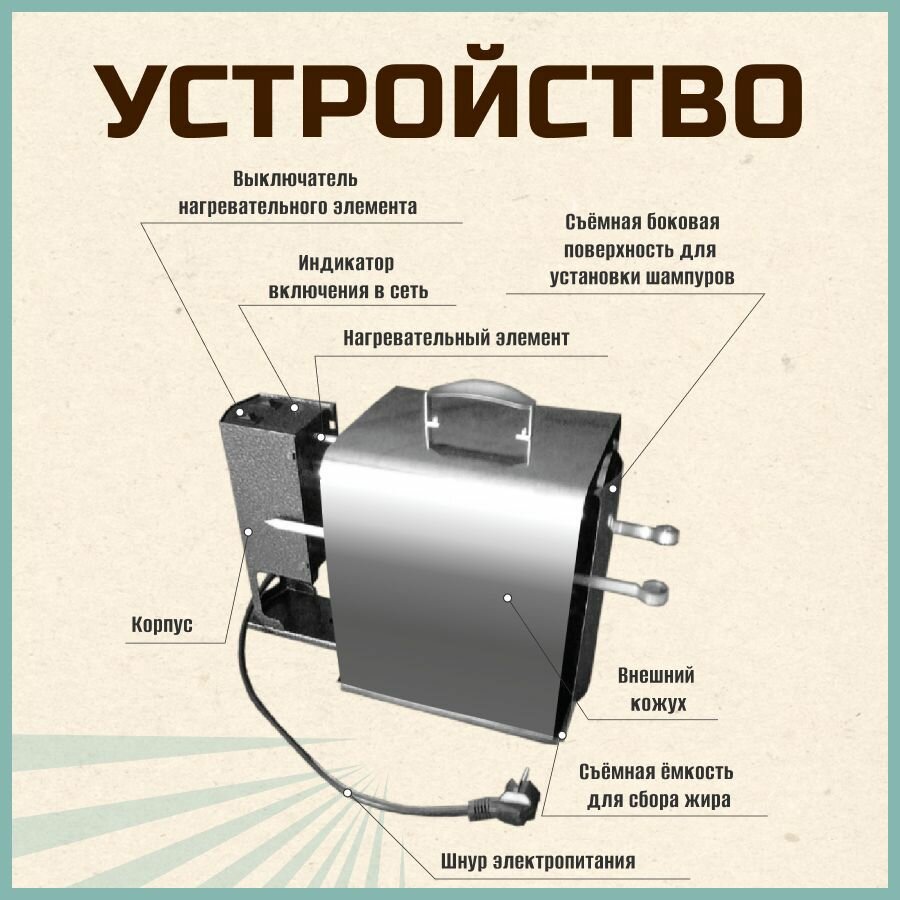 УСТРОЙСТВО

Выключатель нагревательного элемента

Индикатор включения в сеть

Нагревательный элемент

Съёмная боковая поверхность для установки шампуров

Корпус

Внешний кожух

Съёмная ёмкость для сбора жира

Шнур электропитания