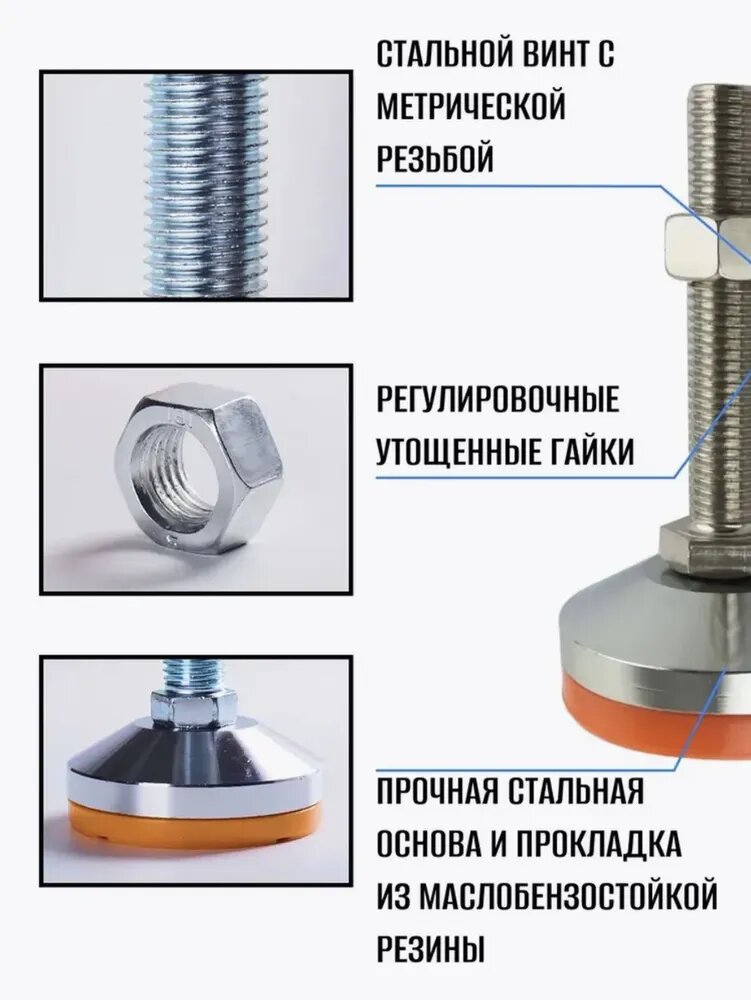 СТАЛЬНОЙ ВИНТ С МЕТРИЧЕСКОЙ РЕЗЬБОЙ

РЕГУЛИРОВОЧНЫЕ УТОЩЕННЫЕ ГАЙКИ

ПРОЧНАЯ СТАЛЬНАЯ ОСНОВА И ПРОКЛАДКА ИЗ МАСЛОБЕНЗОСТОЙКОЙ РЕЗИНЫ