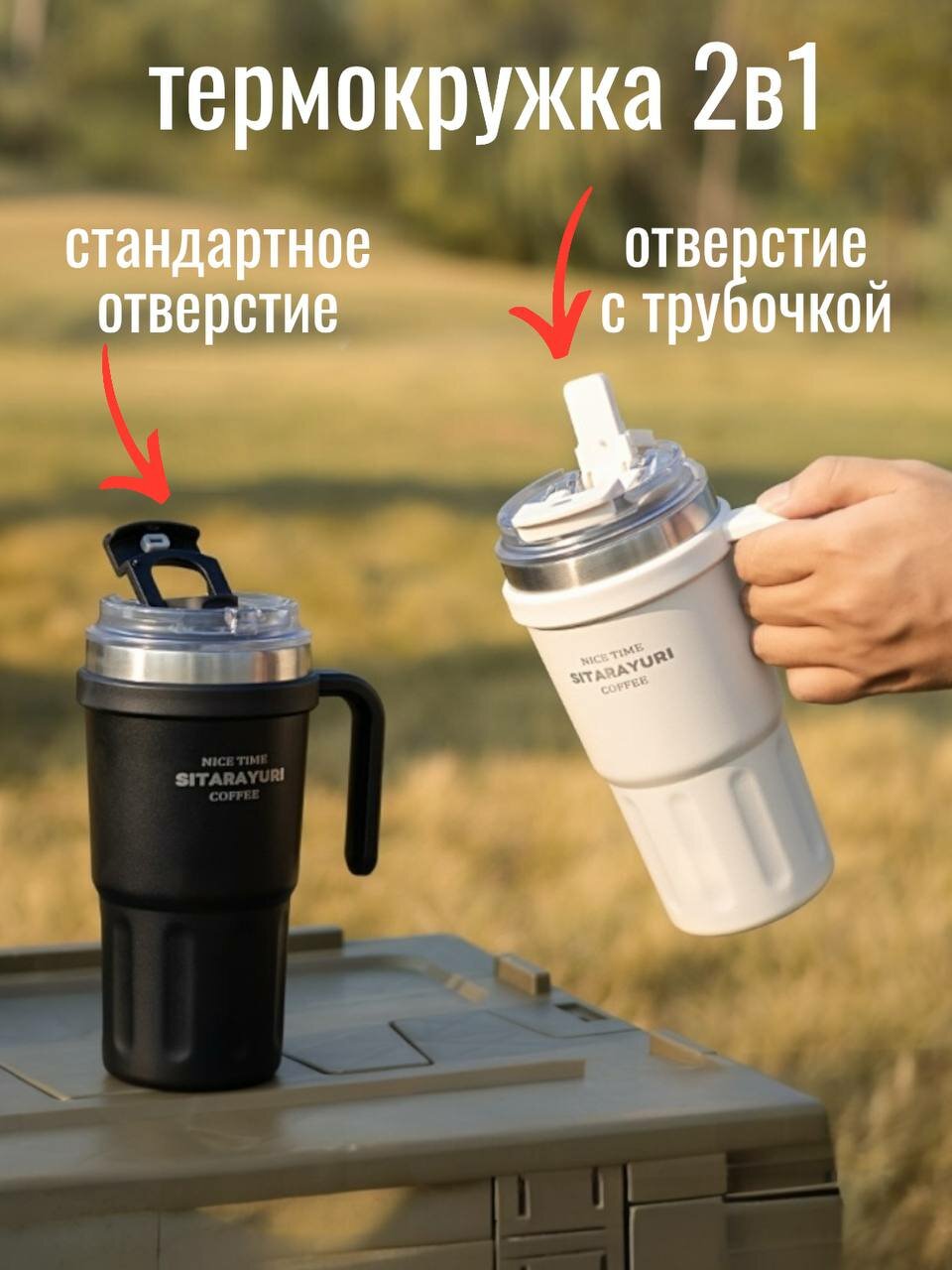 термокружка 2в1

стандартное отверстие

отверстие с трубочкой

NICE TIME
SITARAYURI
COFFEE

NICE TIME
SITARAYURI
COFFEE