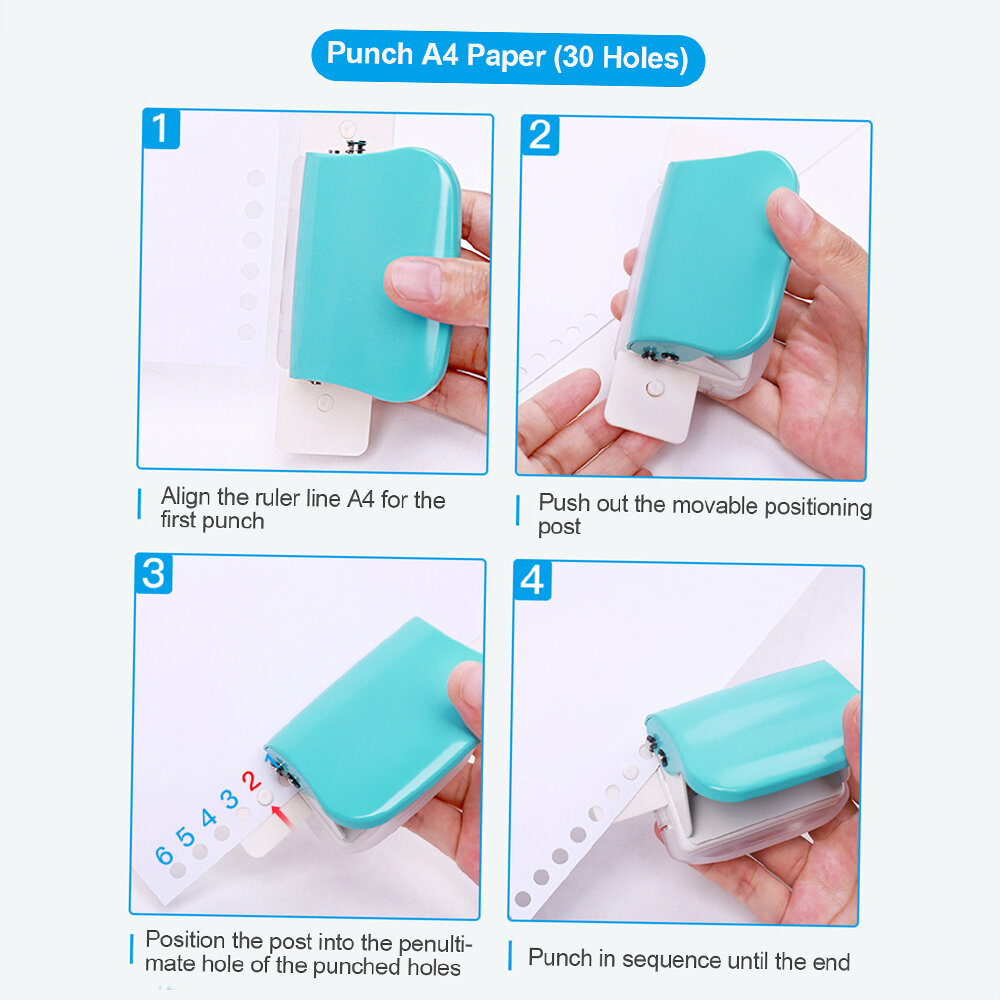 Punch A4 Paper (30 Holes)

1

Align the ruler line A4 for the first punch

2

Push out the movable positioning post

3

6 5 4 3 2

Position the post into the penultimate hole of the punched holes

4

Punch in sequence until the end