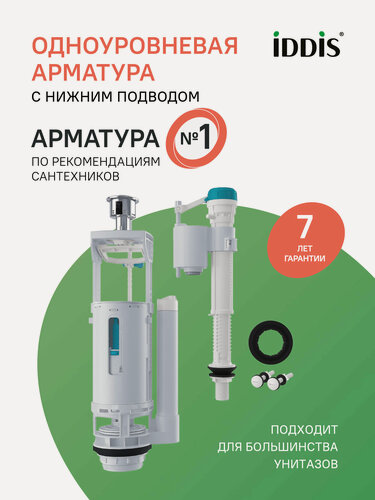 ОДНОУРОВНЕВАЯ АРМАТУРА

С НИЖНИМ ПОДВОДОМ

iDDiS®

АРМАТУРА №1

ПО РЕКОМЕНДАЦИЯМ САНТЕХНИКОВ

7 ЛЕТ ГАРАНТИИ

ПОДХОДИТ ДЛЯ БОЛЬШИНСТВА УНИТАЗОВ