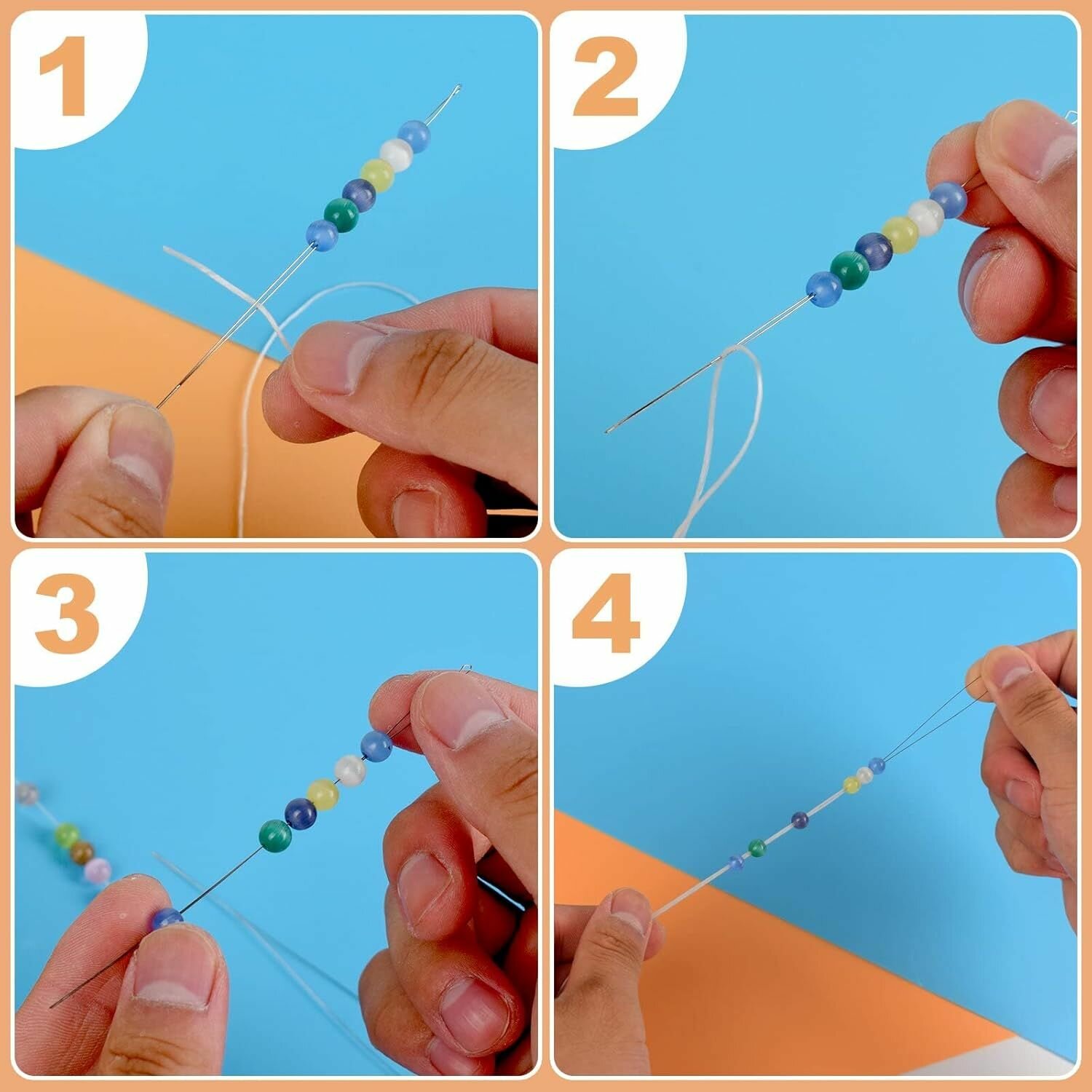 1

2

3

4