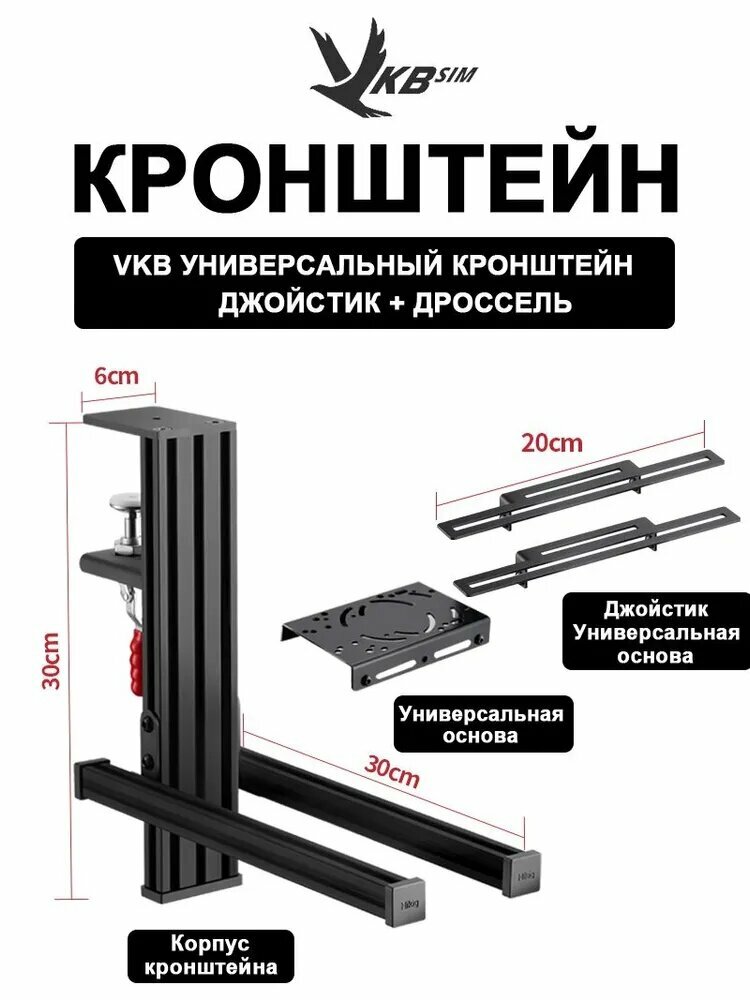 VKB SIM

КРОНШТЕЙН

VKB УНИВЕРСАЛЬНЫЙ КРОНШТЕЙН ДЖОЙСТИК + ДРОССЕЛЬ

6cm

20cm

30cm

Джойстик Универсальная основа

Универсальная основа

30cm

Корпус кронштейна