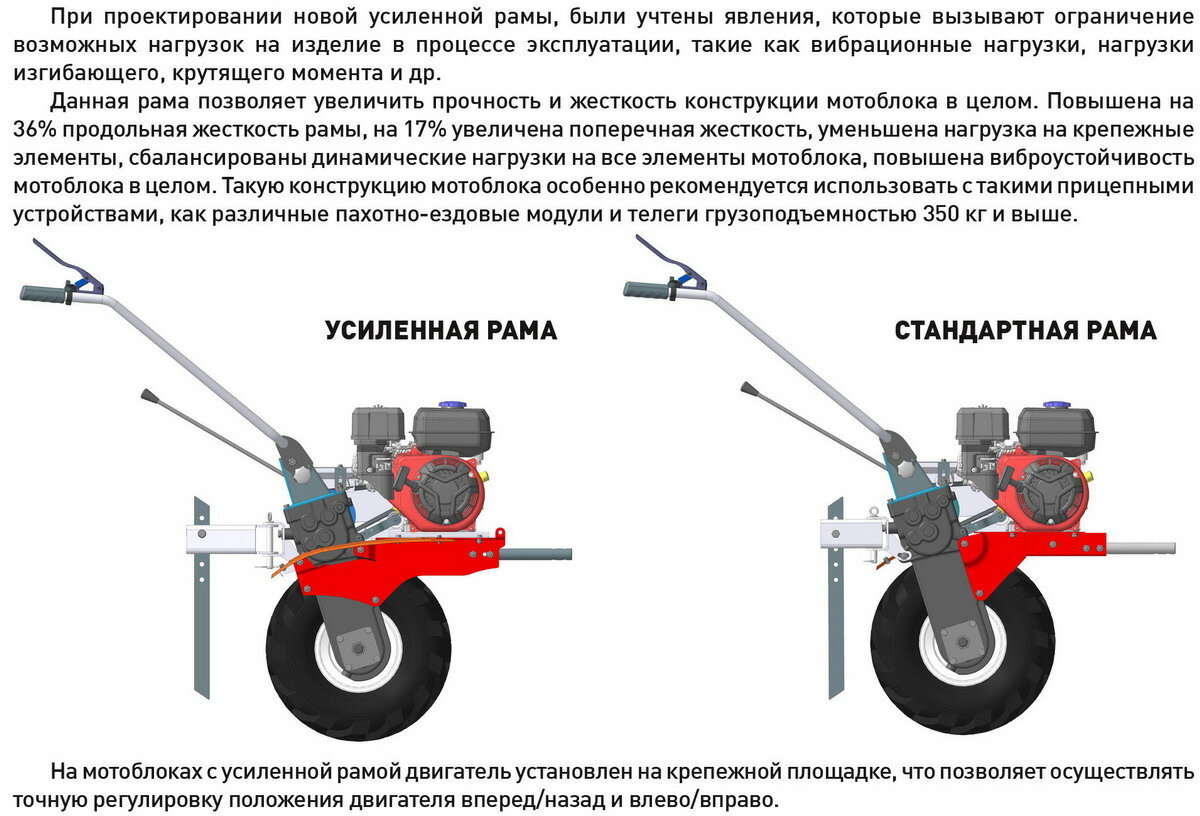 При проектировании новой усиленной рамы, были учтены явления, которые вызывают ограничение возможных нагрузок на изделие в процессе эксплуатации, такие как вибрационные нагрузки, нагрузки изгибающего, крутящего момента и др.

Данная рама позволяет увеличить прочность и жесткость конструкции мотоблока в целом. Повышена на 36% продольная жесткость рамы, на 17% увеличена поперечная жесткость, уменьшена нагрузка на крепежные элементы, сбалансированы динамические нагрузки на все элементы мотоблока, повышена виброустойчивость мотоблока в целом. Такую конструкцию мотоблока особенно рекомендуется использовать с такими прицепными устройствами, как различные пахотно-ездовые модули и телеги грузоподъемностью 350 кг и выше.

УСИЛЕННАЯ РАМА

СТАНДАРТНАЯ РАМА

На мотоблоках с усиленной рамой двигатель установлен на крепежной площадке, что позволяет осуществлять точную регулировку положения двигателя вперед/назад и влево/вправо.