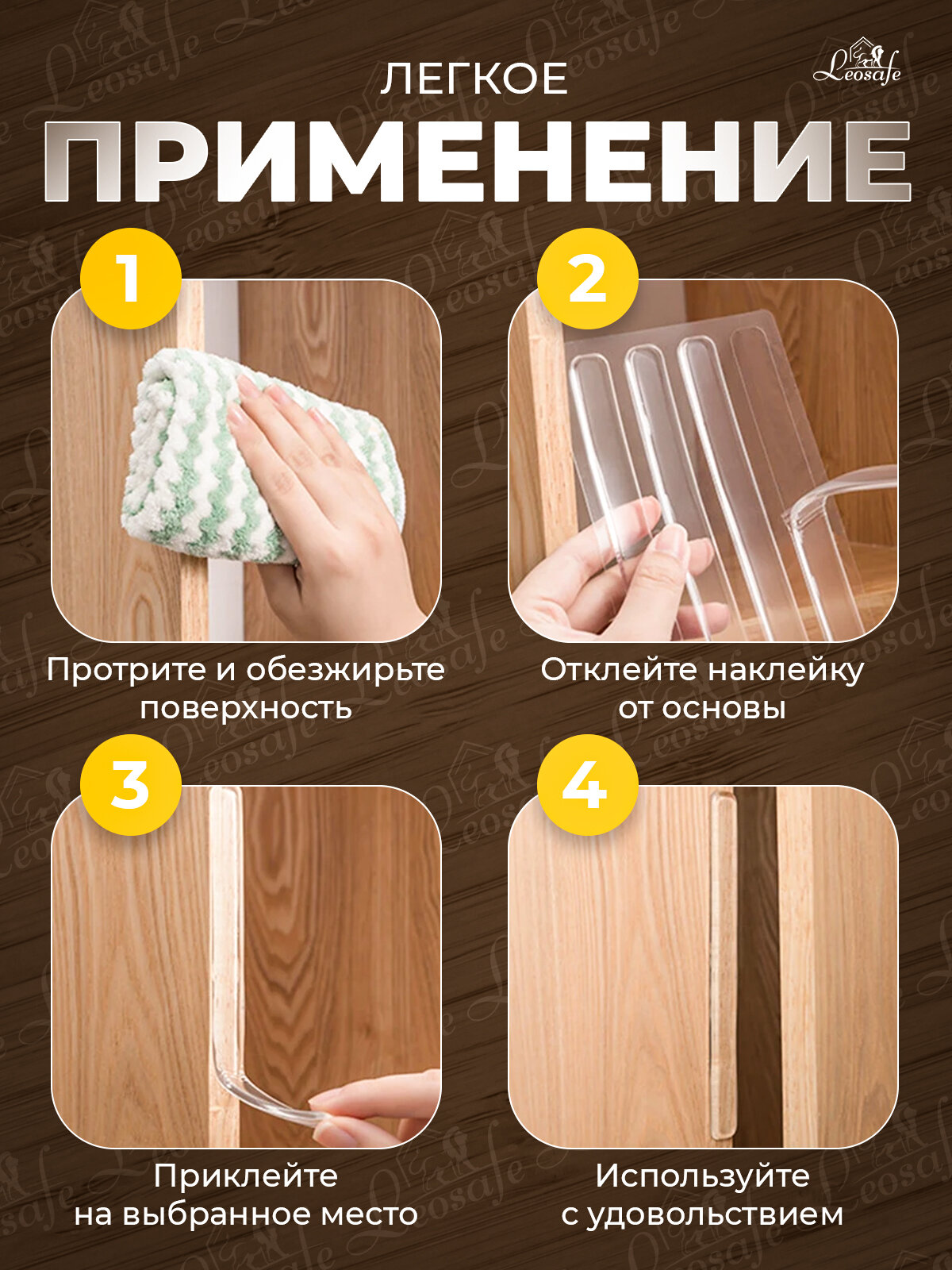 Leosafe

ЛЕГКОЕ

ПРИМЕНЕНИЕ

1

Протрите и обезжирьте поверхность

2

Отклейте наклейку от основы

3

Приклейте на выбранное место

4

Используйте с удовольствием