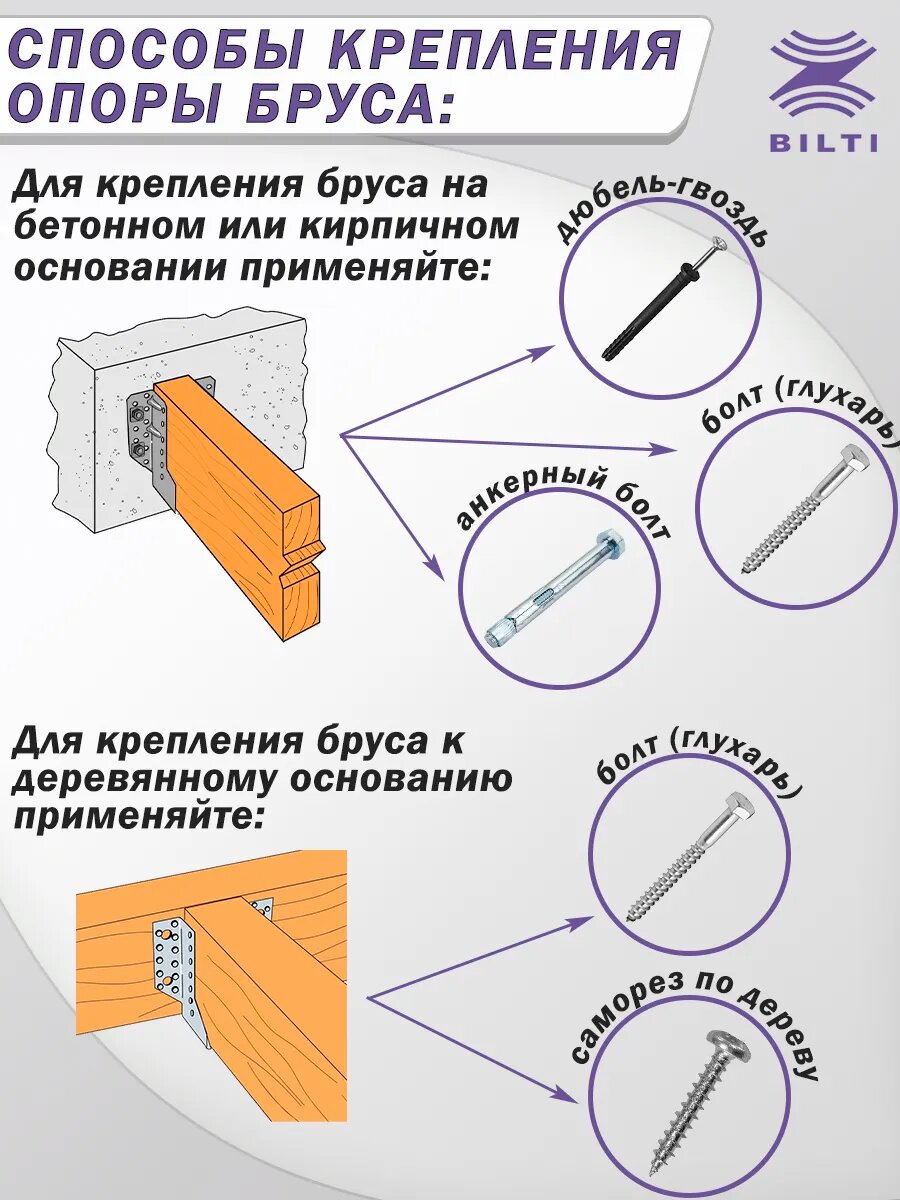 СПОСОБЫ КРЕПЛЕНИЯ ОПОРЫ БРУСА:

BILTI

Для крепления бруса на бетонном или кирпичном основании применяйте:

дюбель-гвоздь

болт (глухарь)

анкерный болт

Для крепления бруса к деревянному основанию применяйте:

болт (глухарь)

саморез по дереву