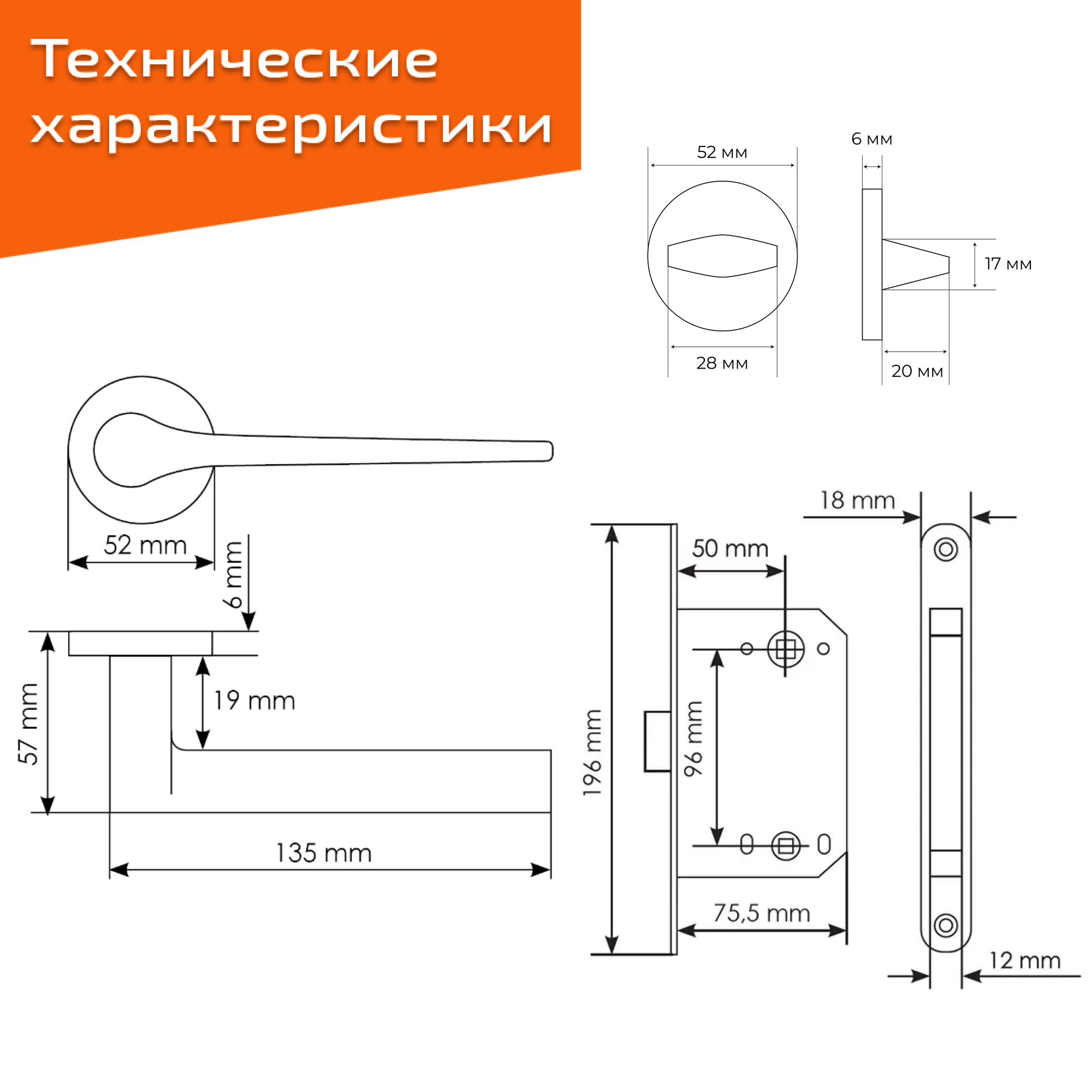 Технические характеристики

52 мм
6 мм
17 мм
28 мм
20 мм

52 mm
6 mm
57 mm
19 mm
135 mm

18 mm
50 mm
196 mm
96 mm
75,5 mm
12 mm