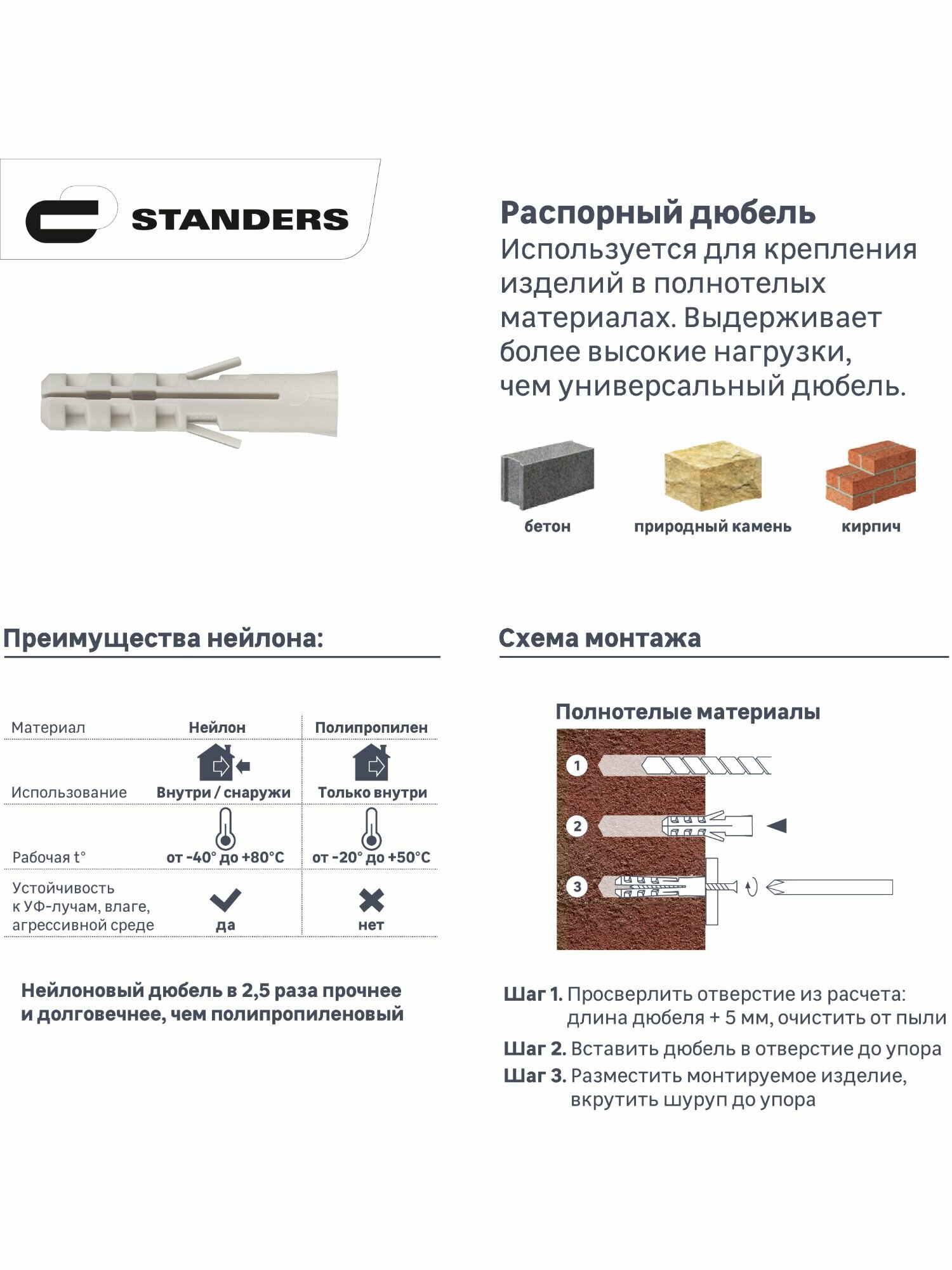 STANDERS

Распорный дюбель
Используется для крепления изделий в полнотелых материалах. Выдерживает более высокие нагрузки, чем универсальный дюбель.

бетон
природный камень
кирпич

Преимущества нейлона:

| Материал | Нейлон | Полипропилен |
|---|---|---|
| Использование | Внутри / снаружи | Только внутри |
| Рабочая t° | от -40° до +80°C | от -20° до +50°C |
| Устойчивость к УФ-лучам, влаге, агрессивной среде | да | нет |

Нейлоновый дюбель в 2,5 раза прочнее и долговечнее, чем полипропиленовый

Схема монтажа

Полнотелые материалы

1
2
3

Шаг 1. Просверлить отверстие из расчета: длина дюбеля + 5 мм, очистить от пыли
Шаг 2. Вставить дюбель в отверстие до упора
Шаг 3. Разместить монтируемое изделие, вкрутить шуруп до упора