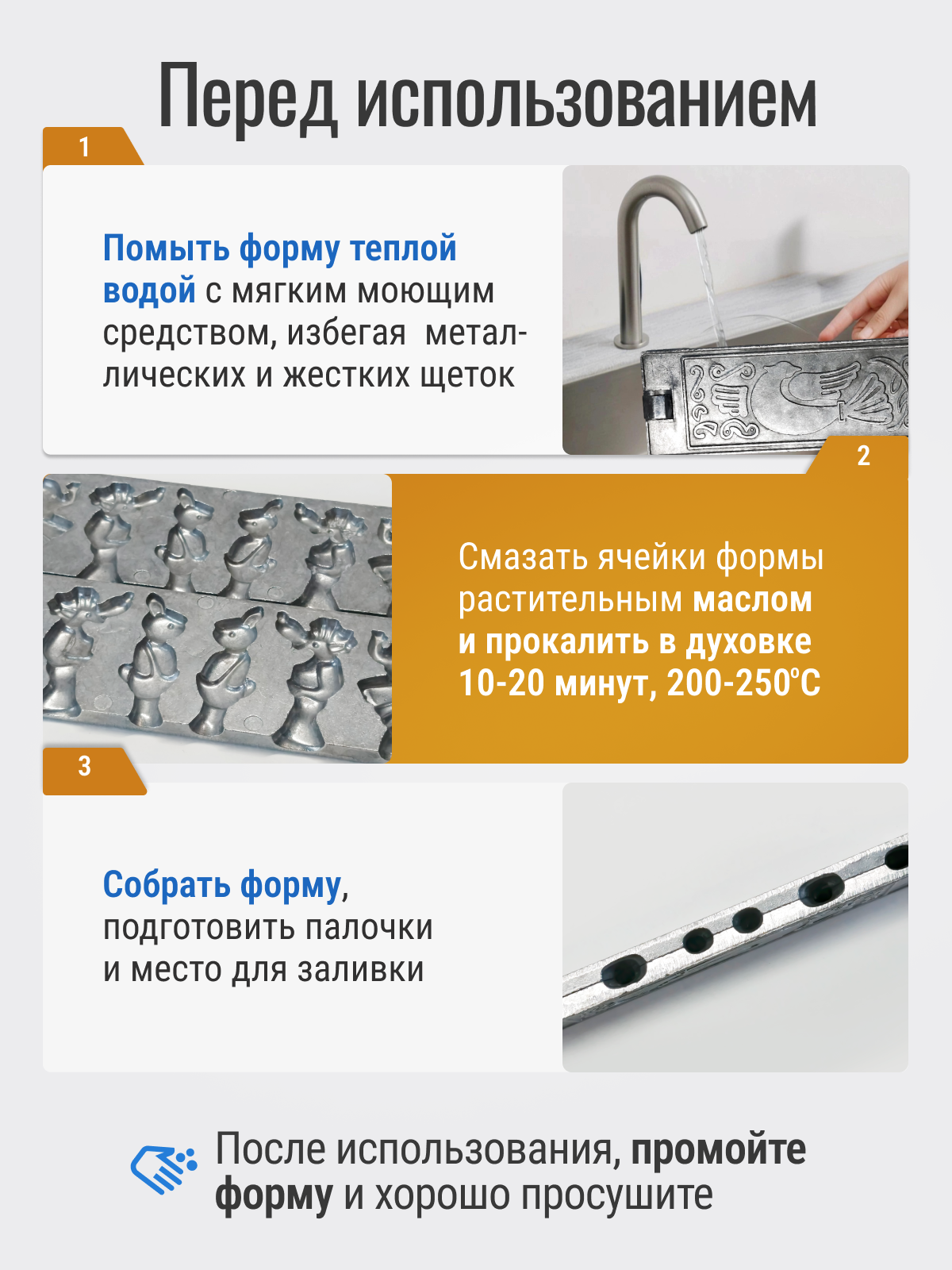 Перед использованием

1

Помыть форму теплой водой с мягким моющим средством, избегая металлических и жестких щеток

2

Смазать ячейки формы растительным маслом и прокалить в духовке 10-20 минут, 200-250°C

3

Собрать форму, подготовить палочки и место для заливки

После использования, промойте форму и хорошо просушите