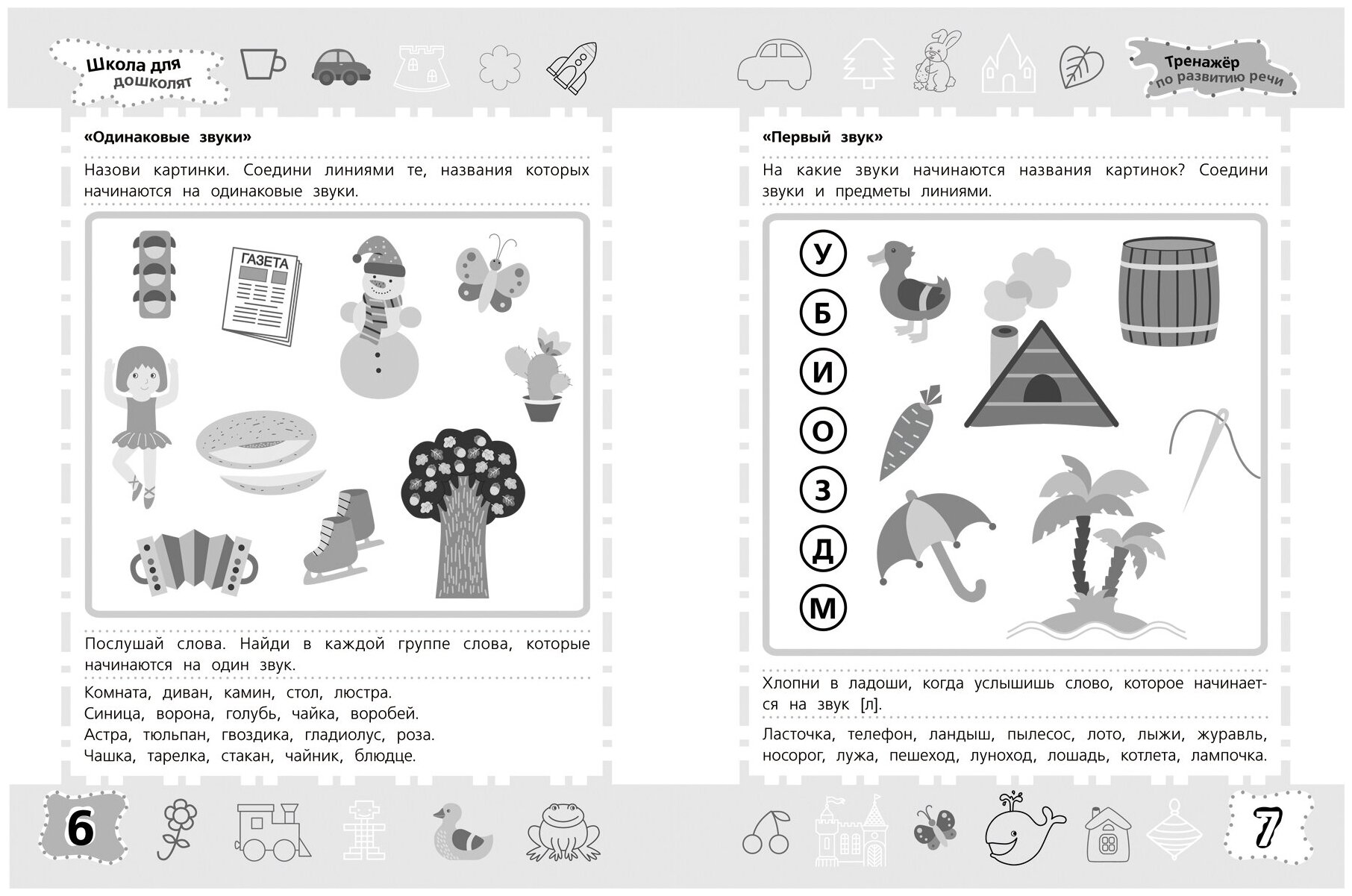 Школа для дошколят

«Одинаковые звуки»

Назови картинки. Соедини линиями те, названия которых начинаются на одинаковые звуки.

ГАЗЕТА

Послушай слова. Найди в каждой группе слова, которые начинаются на один звук.

Комната, диван, камин, стол, люстра.
Синица, ворона, голубь, чайка, воробей.
Астра, тюльпан, гвоздика, гладиолус, роза.
Чашка, тарелка, стакан, чайник, блюдце.

6

Тренажёр по развитию речи

«Первый звук»

На какие звуки начинаются названия картинок? Соедини звуки и предметы линиями.

У
Б
И
О
З
Д
М

Хлопни в ладоши, когда услышишь слово, которое начинается на звук [л].

Ласточка, телефон, ландыш, пылесос, лото, лыжи, журавль, носорог, лужа, пешеход, луноход, лошадь, котлета, лампочка.

7