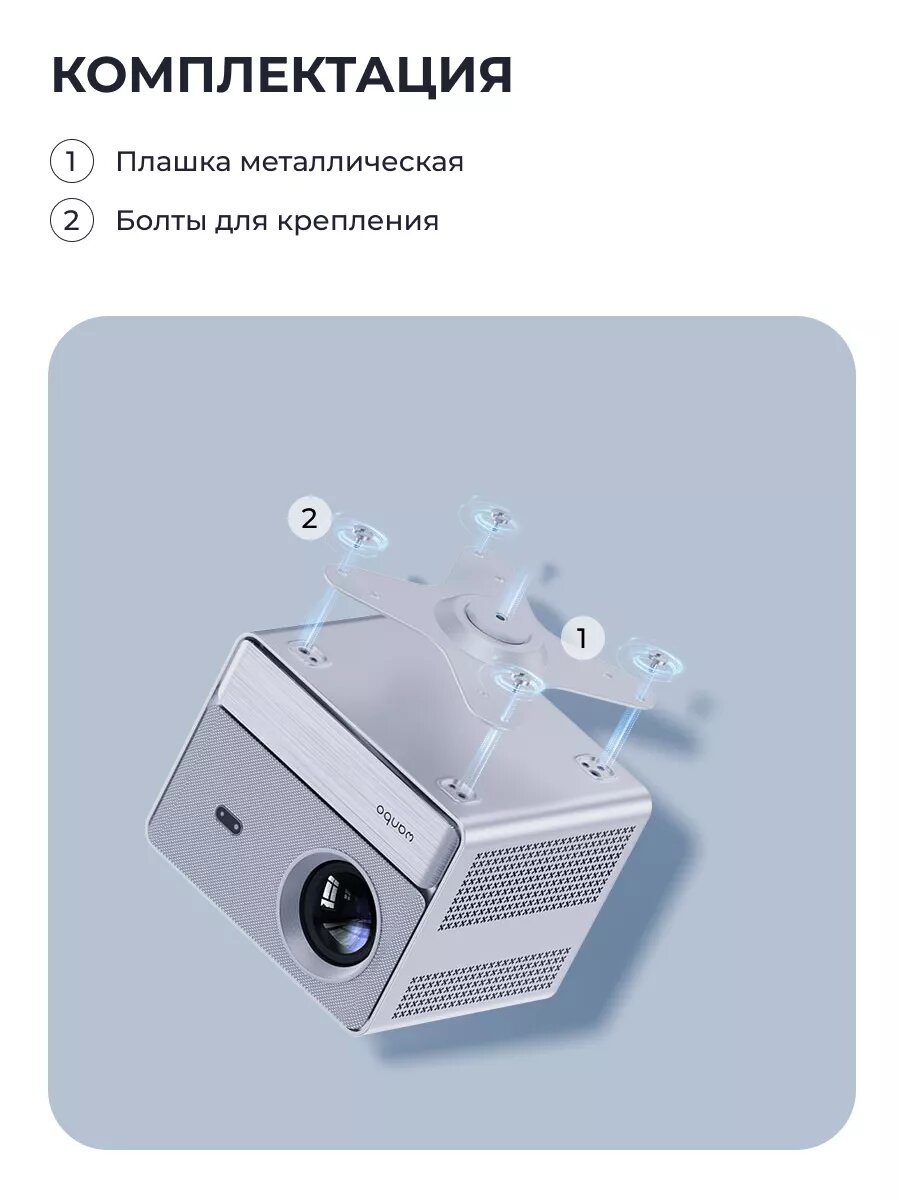 КОМПЛЕКТАЦИЯ

1 Плашка металлическая

2 Болты для крепления

2

1

wanbo