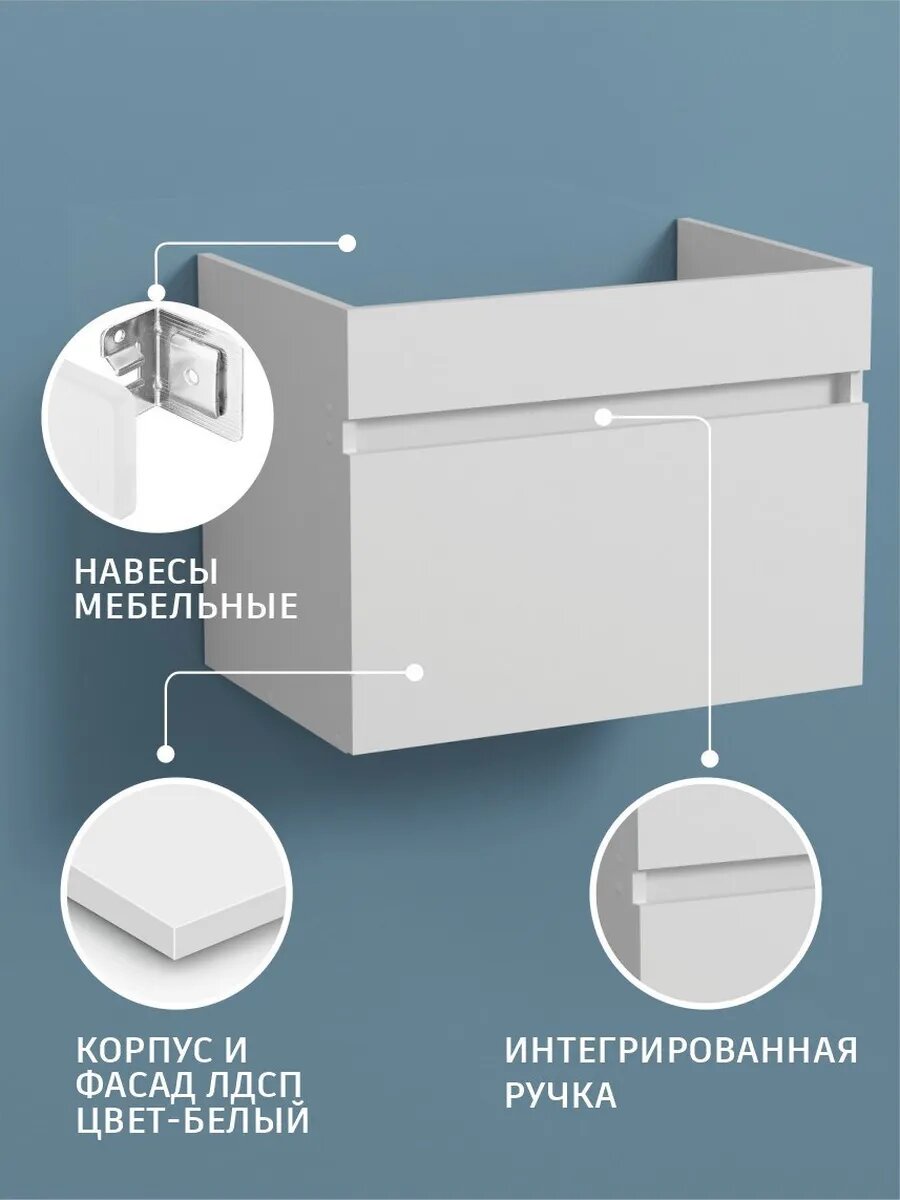 НАВЕСЫ
МЕБЕЛЬНЫЕ

КОРПУС И
ФАСАД ЛДСП
ЦВЕТ-БЕЛЫЙ

ИНТЕГРИРОВАННАЯ
РУЧКА