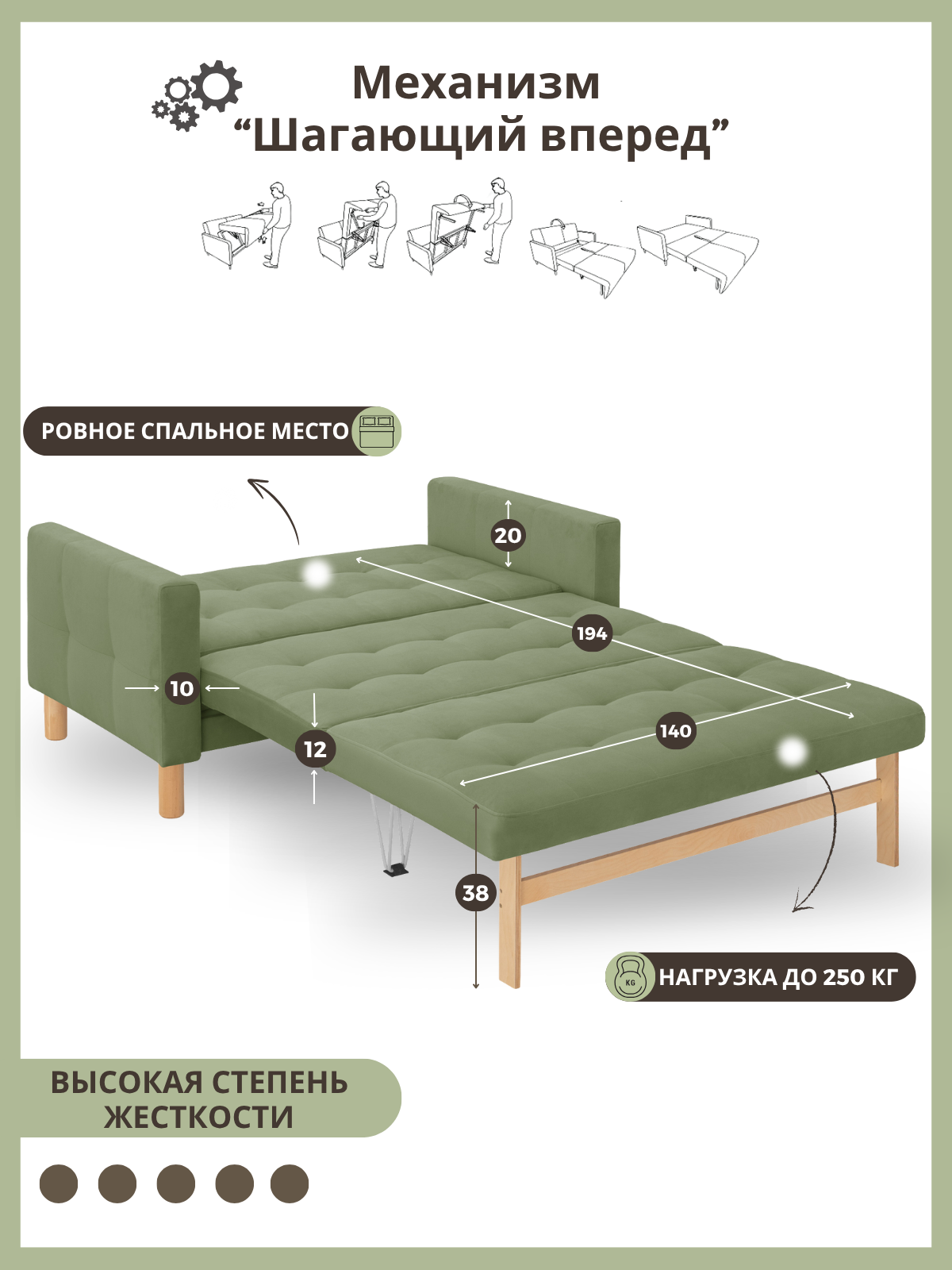 Механизм
“Шагающий вперед”

РОВНОЕ СПАЛЬНОЕ МЕСТО

20

194

10

12

140

38

KG

НАГРУЗКА ДО 250 КГ

ВЫСОКАЯ СТЕПЕНЬ ЖЕСТКОСТИ