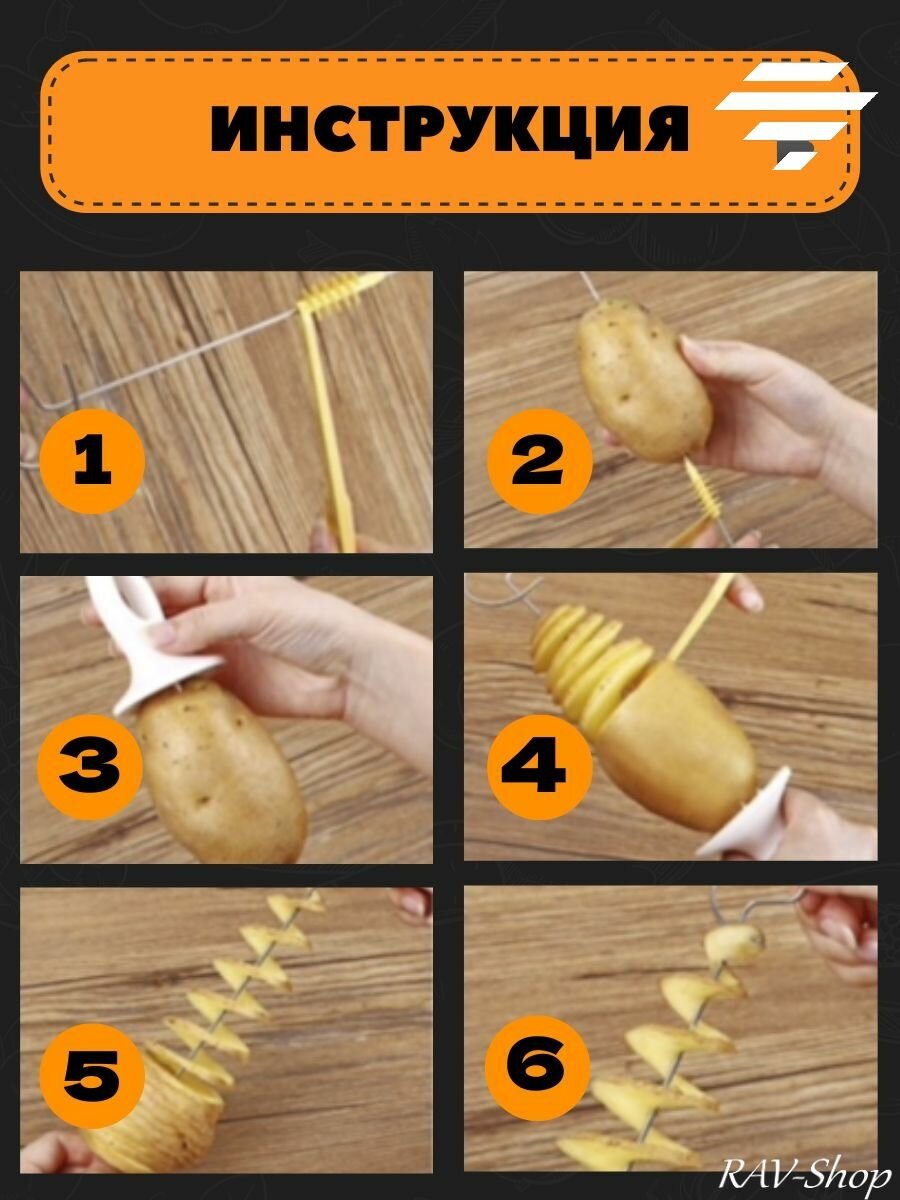 ИНСТРУКЦИЯ

1

2

3

4

5

6

RAV-Shop