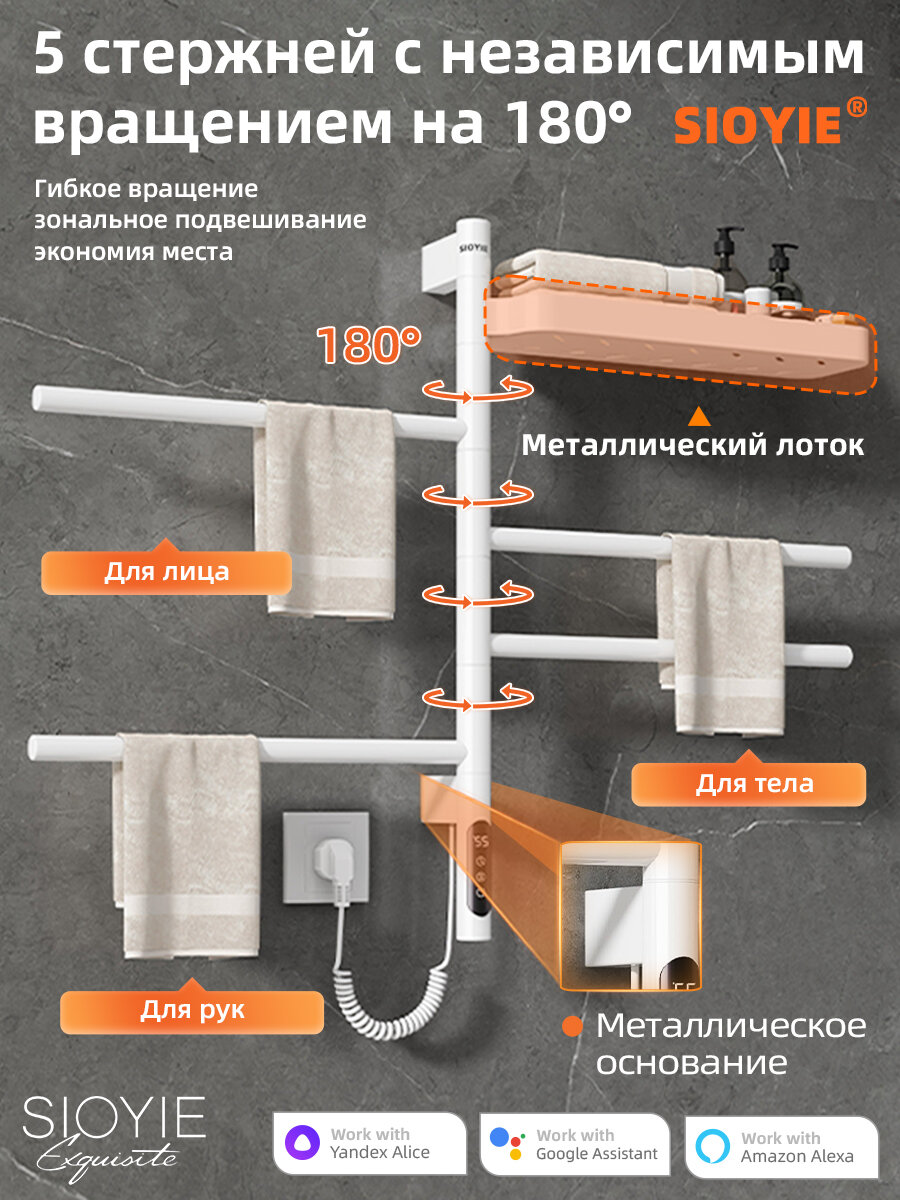 5 стержней с независимым вращением на 180° SIOYIE®

Гибкое вращение
зональное подвешивание
экономия места

SIOYIE

180°

Металлический лоток

Для лица

Для тела

Для рук

Металлическое основание

SIOYIE
Exquisite

Work with
Yandex Alice

Work with
Google Assistant

Work with
Amazon Alexa