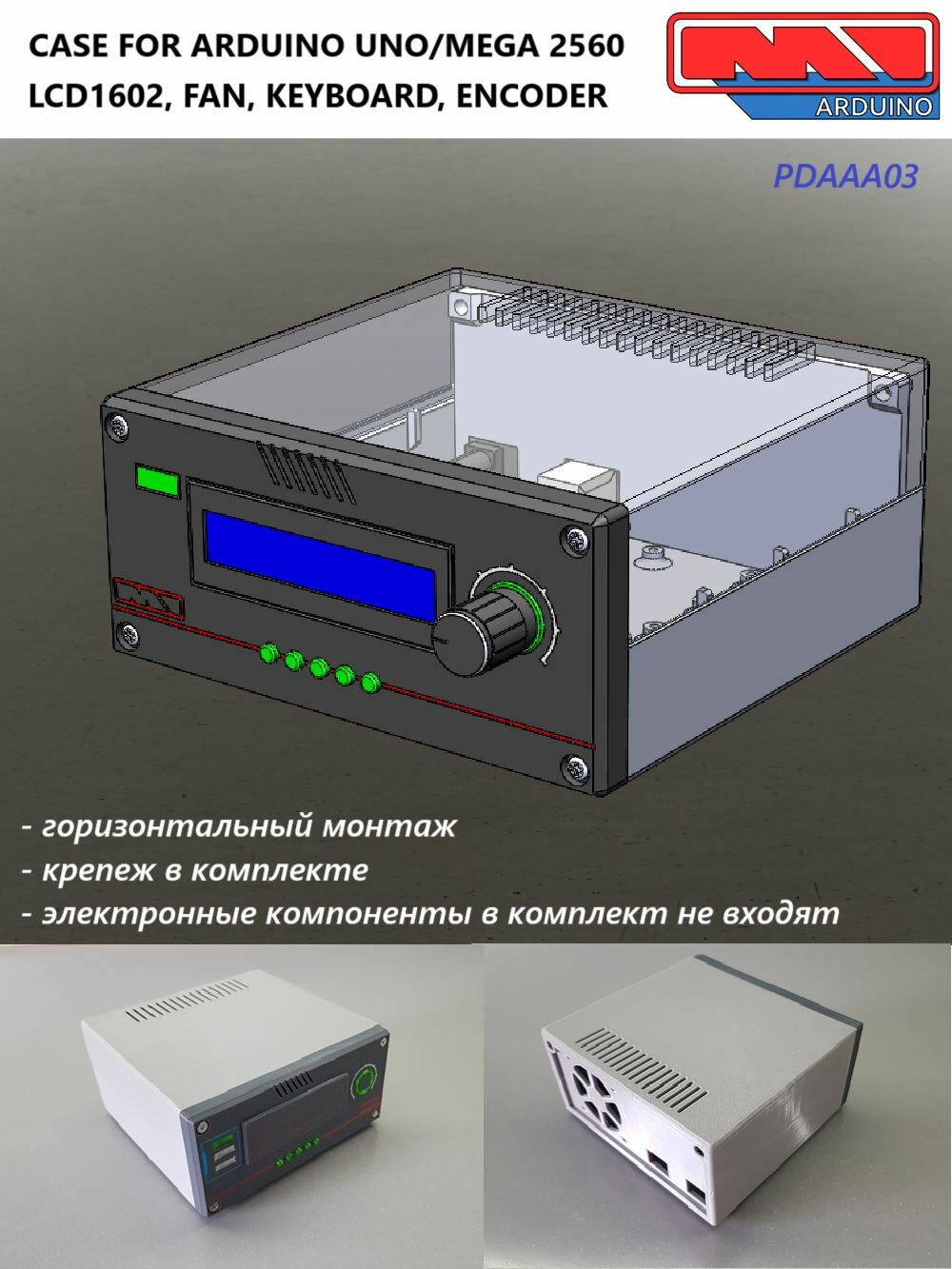 CASE FOR ARDUINO UNO/MEGA 2560
LCD1602, FAN, KEYBOARD, ENCODER

ARDUINO

PDAAA03

- горизонтальный монтаж
- крепеж в комплекте
- электронные компоненты в комплект не входят