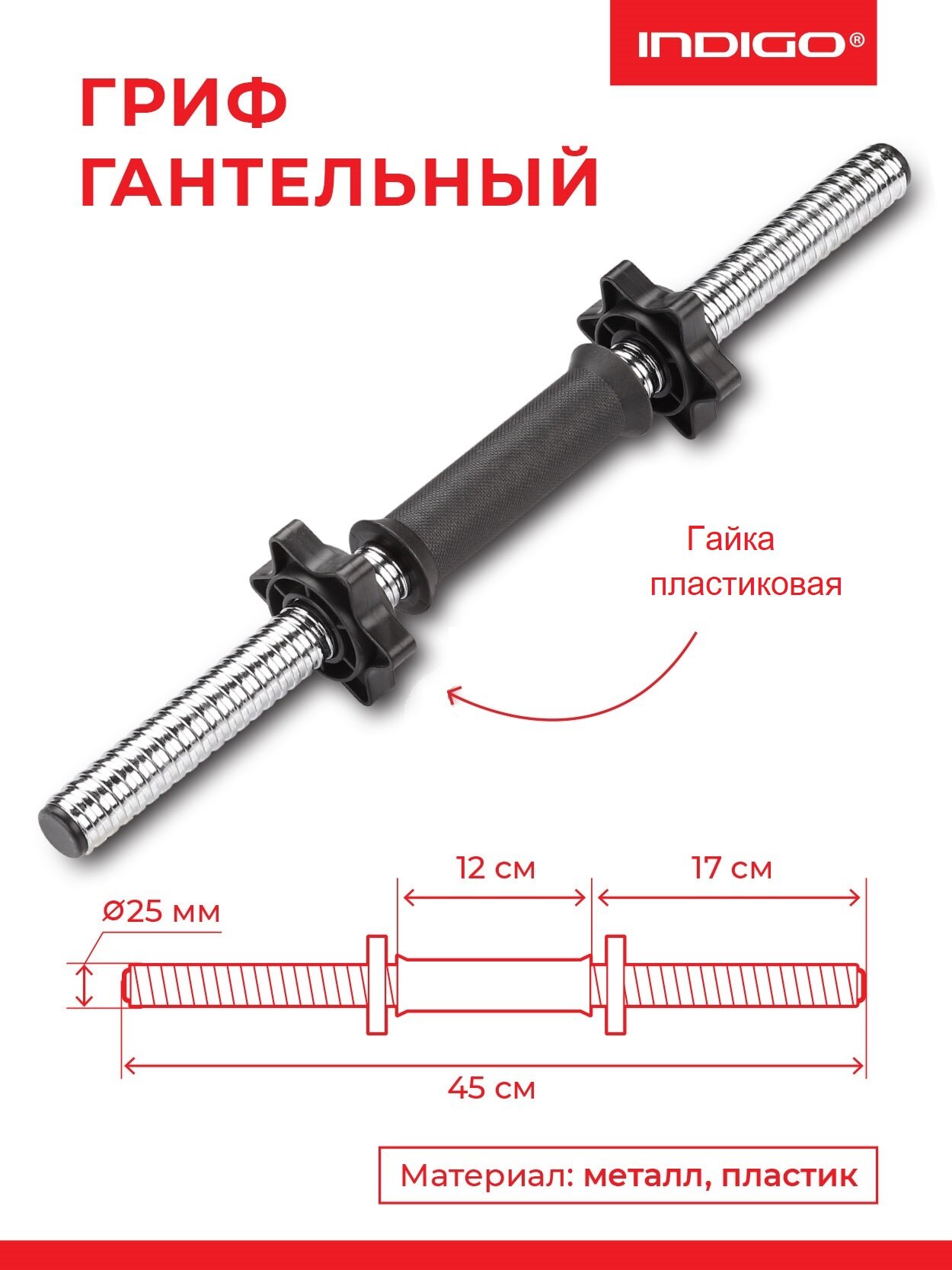 INDIGO®

ГРИФ ГАНТЕЛЬНЫЙ

Гайка пластиковая

12 см

17 см

Ø25 мм

45 см

Материал: металл, пластик