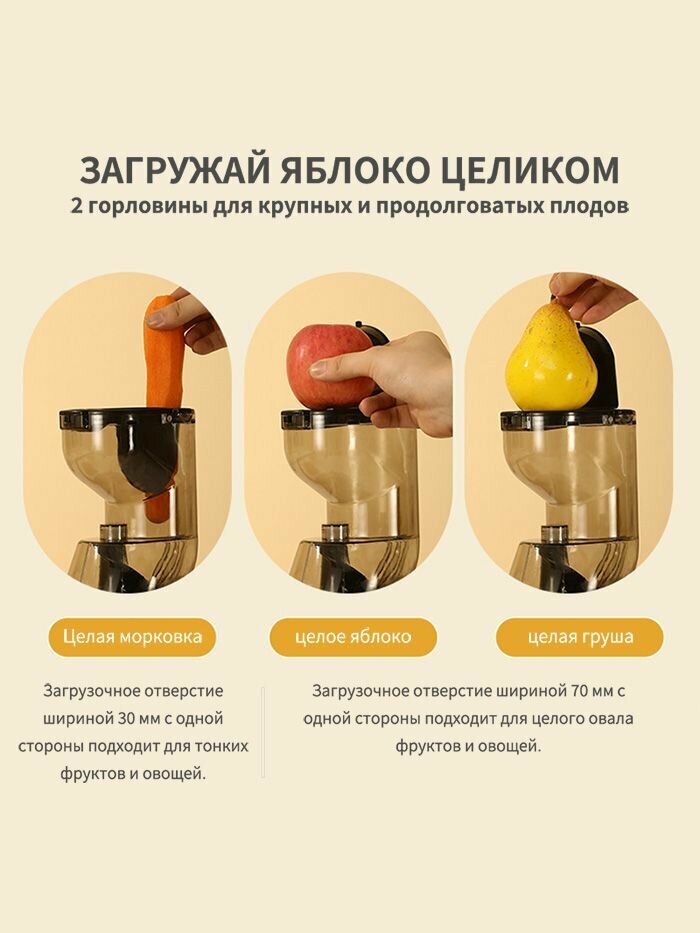 ЗАГРУЖАЙ ЯБЛОКО ЦЕЛИКОМ
2 горловины для крупных и продолговатых плодов

Целая морковка

целое яблоко

целая груша

Загрузочное отверстие шириной 30 мм с одной стороны подходит для тонких фруктов и овощей.

Загрузочное отверстие шириной 70 мм с одной стороны подходит для целого овала фруктов и овощей.